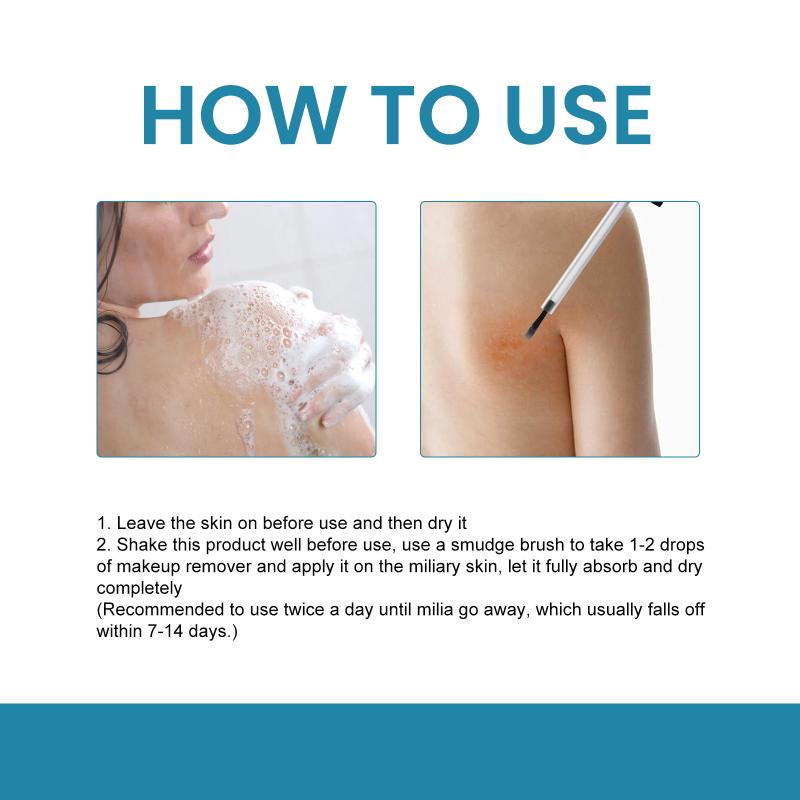 HOW TO USE

1. Leave the skin on before use and then dry it
2. Shake this product well before use, use a smudge brush to take 1-2 drops of makeup remover and apply it on the miliary skin, let it fully absorb and dry completely
(Recommended to use twice a day until milia go away, which usually falls off within 7-14 days.)