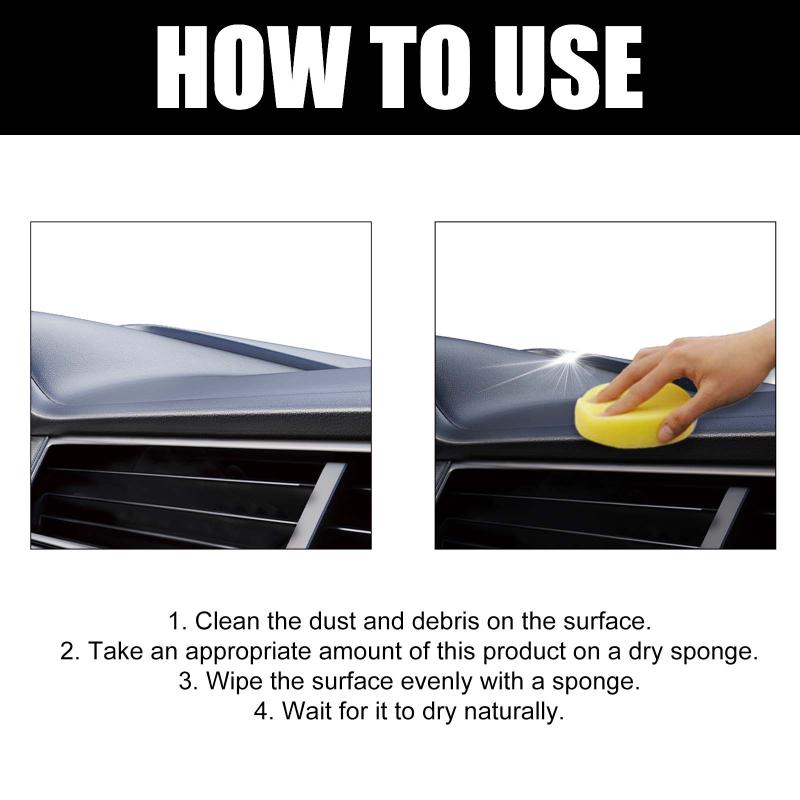 HOW TO USE

1. Clean the dust and debris on the surface.
2. Take an appropriate amount of this product on a dry sponge.
3. Wipe the surface evenly with a sponge.
4. Wait for it to dry naturally.