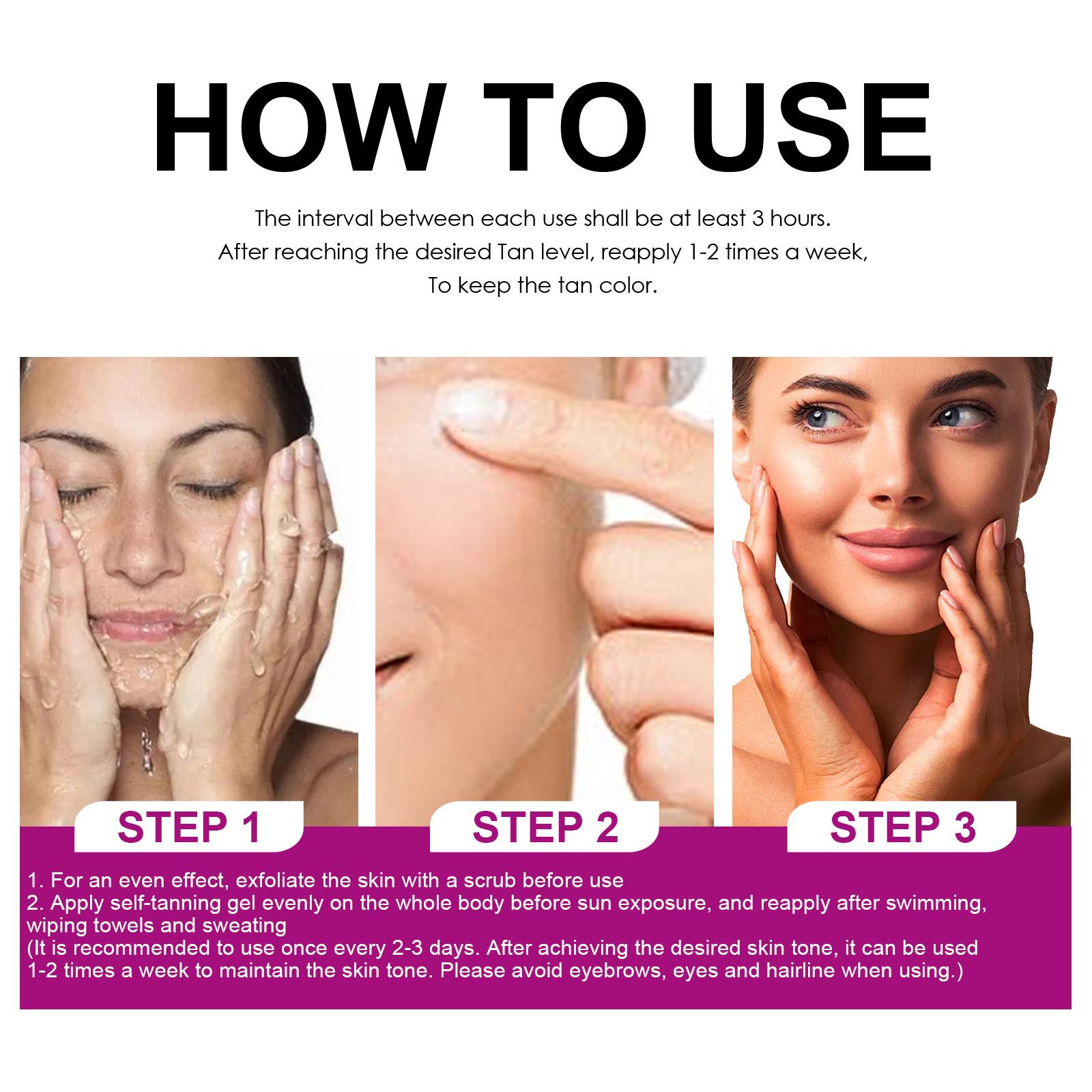 HOW TO USE

The interval between each use shall be at least 3 hours.
After reaching the desired Tan level, reapply 1-2 times a week,
To keep the tan color.

STEP 1

STEP 2

STEP 3

1. For an even effect, exfoliate the skin with a scrub before use
2. Apply self-tanning gel evenly on the whole body before sun exposure, and reapply after swimming, wiping towels and sweating
(It is recommended to use once every 2-3 days. After achieving the desired skin tone, it can be used 1-2 times a week to maintain the skin tone. Please avoid eyebrows, eyes and hairline when using.)