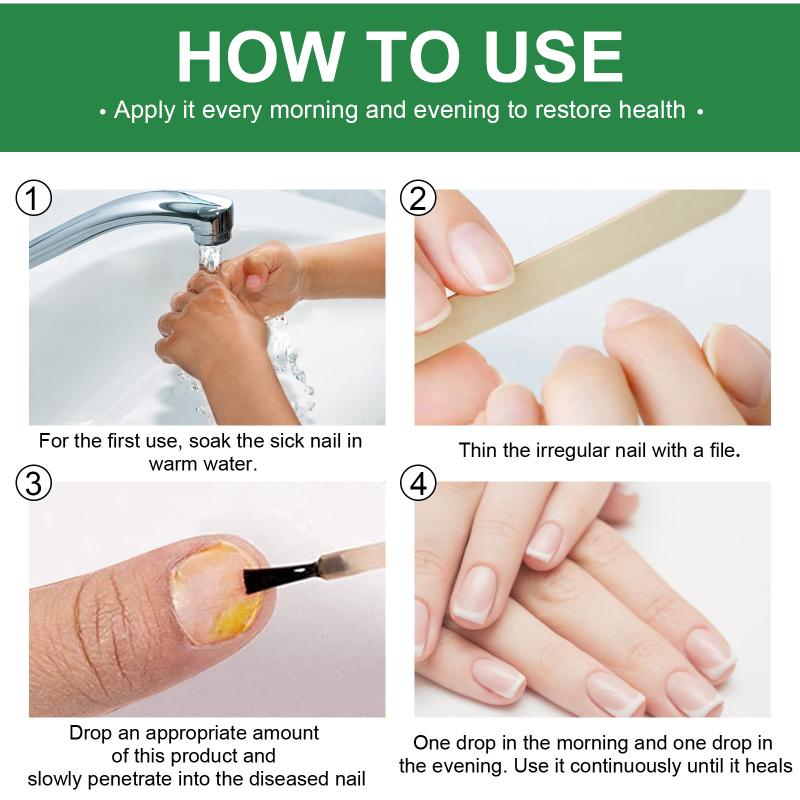 HOW TO USE

• Apply it every morning and evening to restore health •

①

For the first use, soak the sick nail in warm water.

②

Thin the irregular nail with a file.

③

Drop an appropriate amount of this product and slowly penetrate into the diseased nail

④

One drop in the morning and one drop in the evening. Use it continuously until it heals