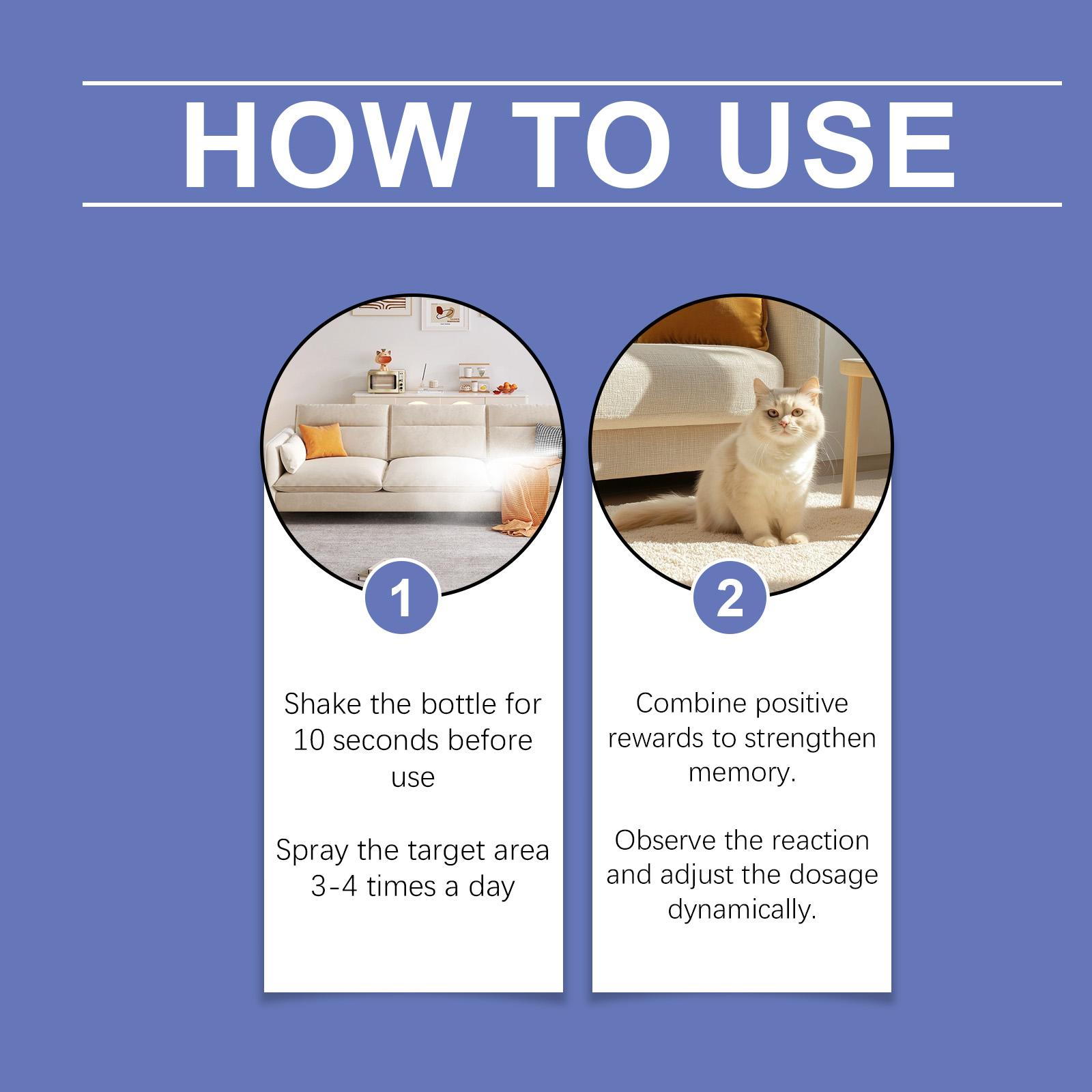 HOW TO USE

1

Shake the bottle for 10 seconds before use

Spray the target area 3-4 times a day

2

Combine positive rewards to strengthen memory.

Observe the reaction and adjust the dosage dynamically.