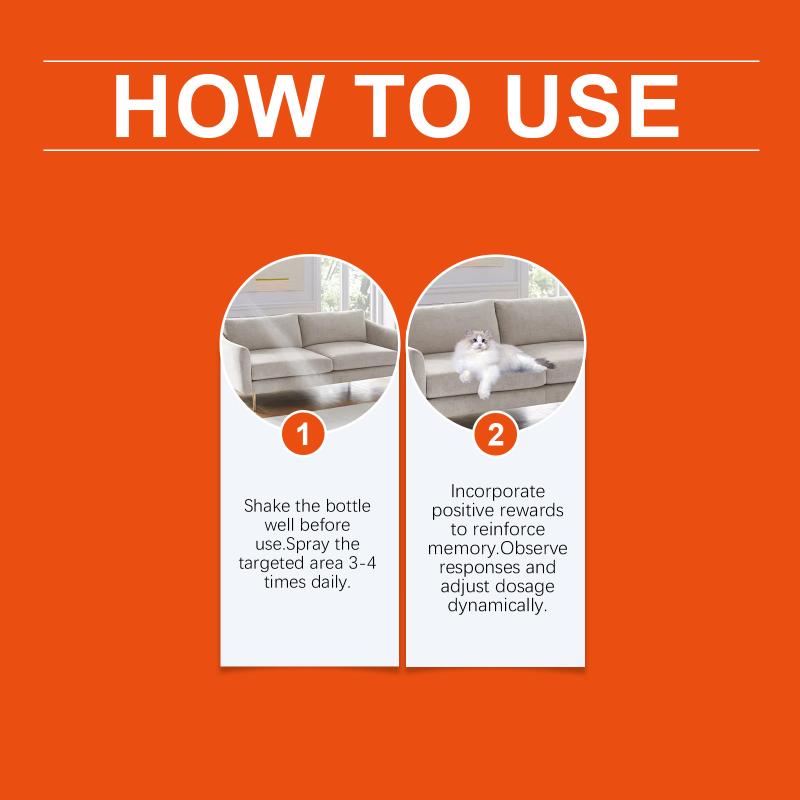 HOW TO USE

1

Shake the bottle well before use.Spray the targeted area 3-4 times daily.

2

Incorporate positive rewards to reinforce memory.Observe responses and adjust dosage dynamically.