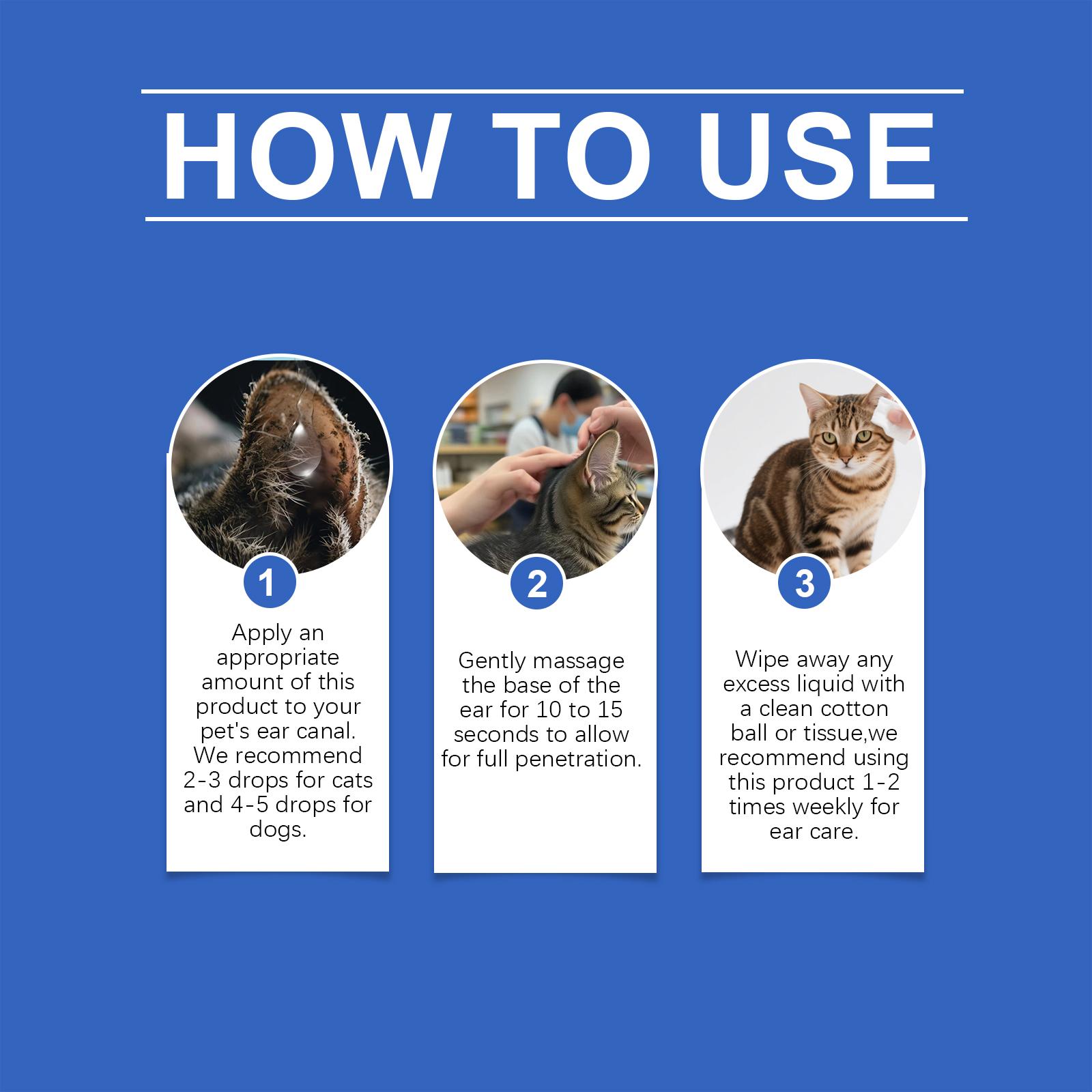 HOW TO USE

1

Apply an appropriate amount of this product to your pet's ear canal. We recommend 2-3 drops for cats and 4-5 drops for dogs.

2

Gently massage the base of the ear for 10 to 15 seconds to allow for full penetration.

3

Wipe away any excess liquid with a clean cotton ball or tissue,we recommend using this product 1-2 times weekly for ear care.