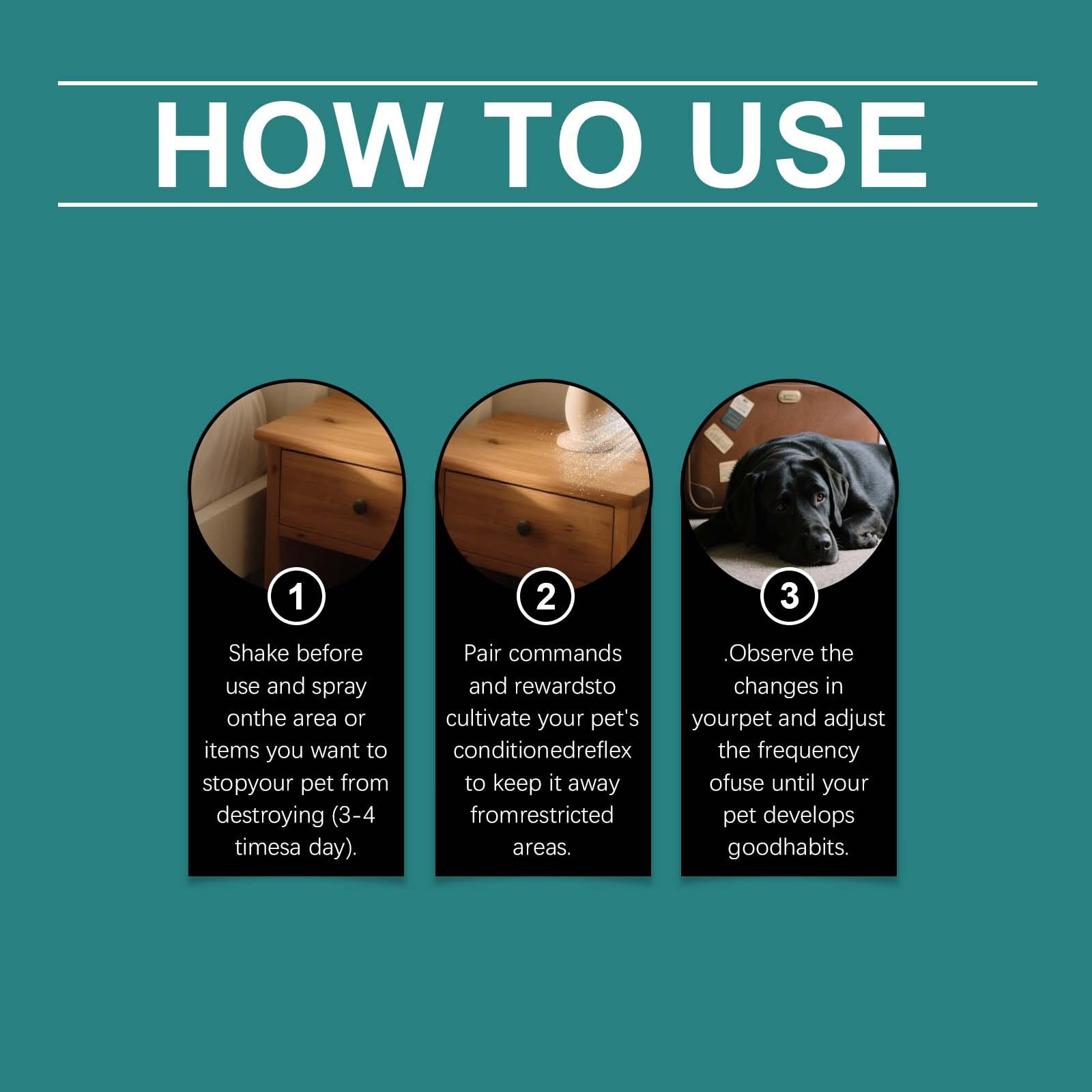 HOW TO USE

1

Shake before use and spray onthe area or items you want to stopyour pet from destroying (3-4 timesa day).

2

Pair commands and rewardsto cultivate your pet's conditionedreflex to keep it away fromrestricted areas.

3

.Observe the changes in yourpet and adjust the frequency ofuse until your pet develops goodhabits.