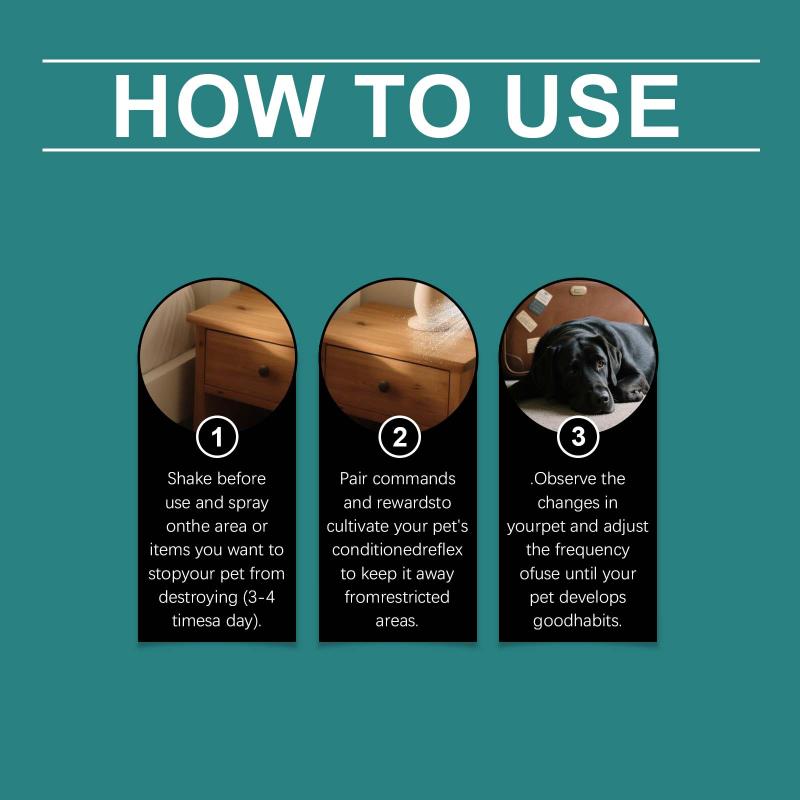 HOW TO USE

1

Shake before use and spray onthe area or items you want to stopyour pet from destroying (3-4 timesa day).

2

Pair commands and rewardsto cultivate your pet's conditionedreflex to keep it away fromrestricted areas.

3

.Observe the changes in yourpet and adjust the frequency ofuse until your pet develops goodhabits.