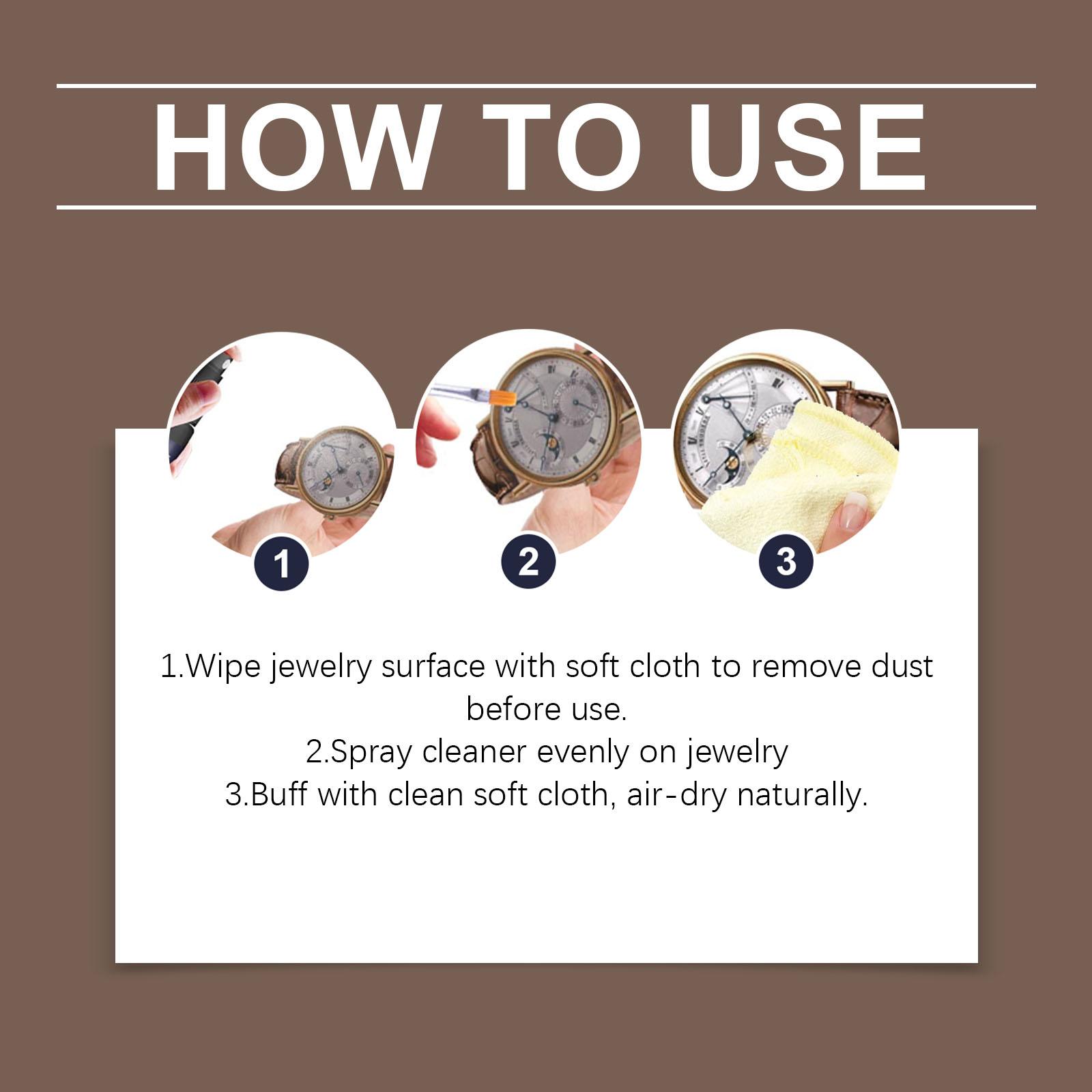 HOW TO USE

1

2

3

1.Wipe jewelry surface with soft cloth to remove dust before use.
2.Spray cleaner evenly on jewelry
3.Buff with clean soft cloth, air-dry naturally.