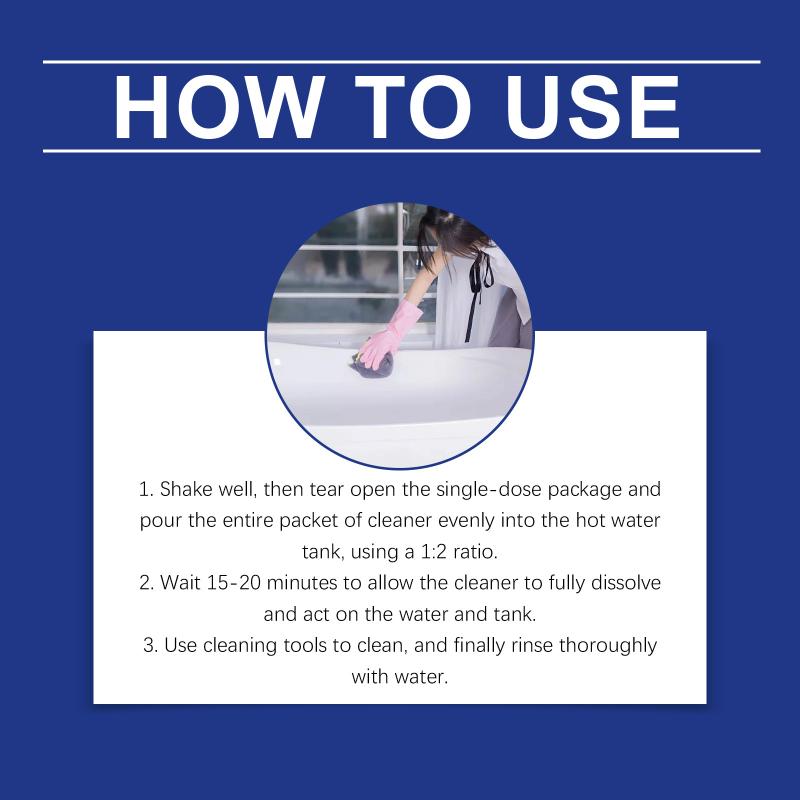 HOW TO USE

1. Shake well, then tear open the single-dose package and pour the entire packet of cleaner evenly into the hot water tank, using a 1:2 ratio.
2. Wait 15-20 minutes to allow the cleaner to fully dissolve and act on the water and tank.
3. Use cleaning tools to clean, and finally rinse thoroughly with water.