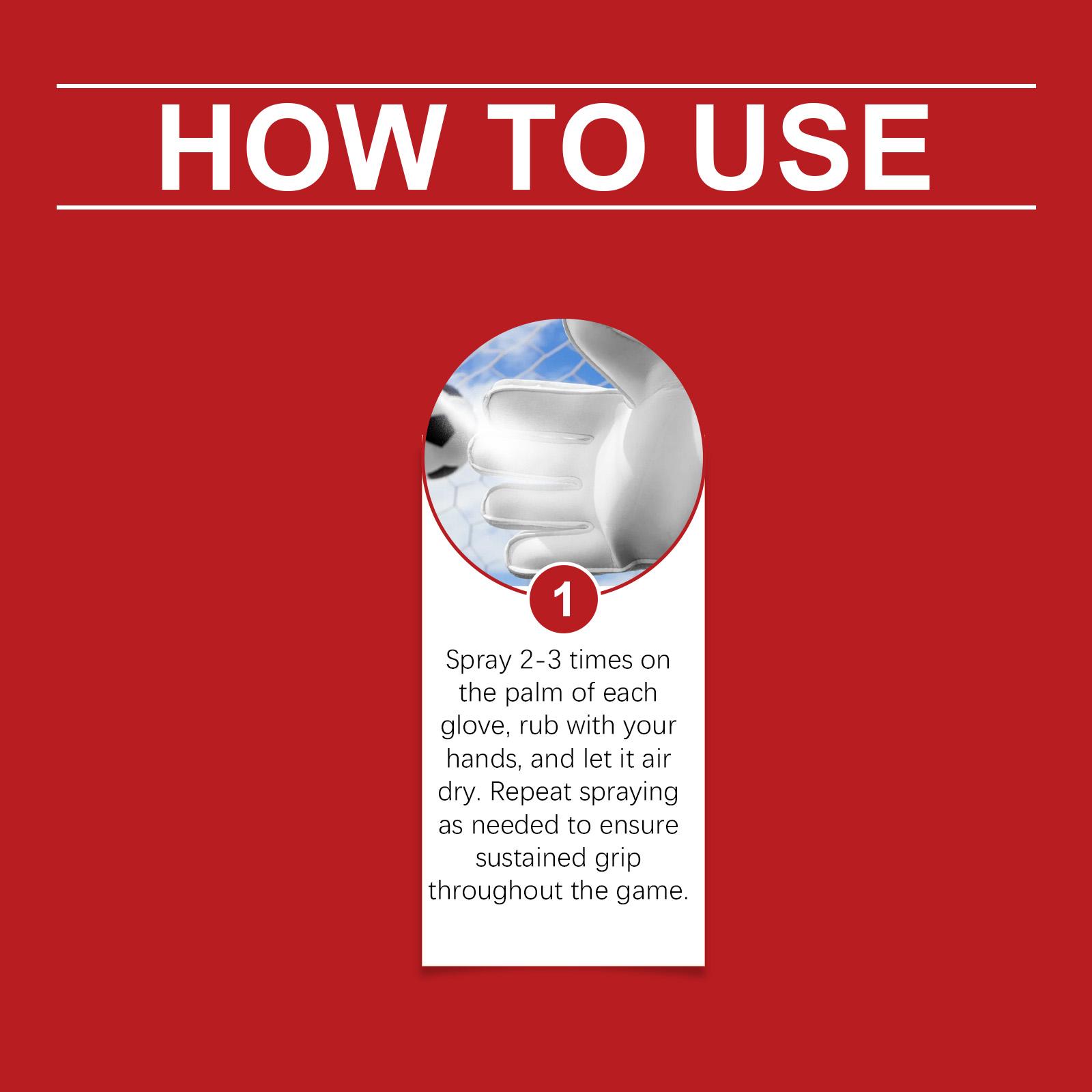 HOW TO USE

1

Spray 2-3 times on the palm of each glove, rub with your hands, and let it air dry. Repeat spraying as needed to ensure sustained grip throughout the game.