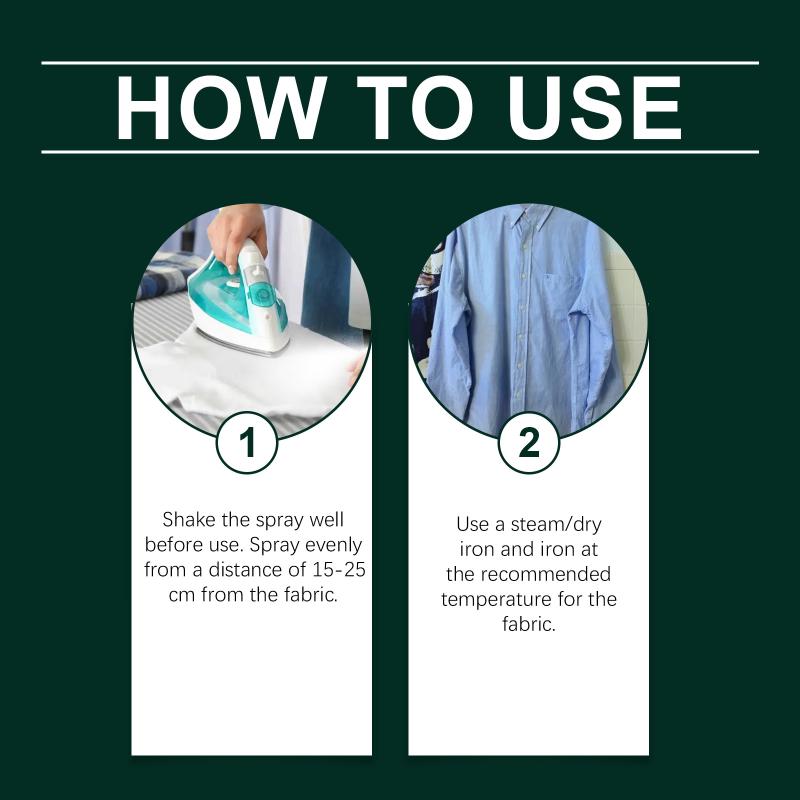 HOW TO USE

1

Shake the spray well before use. Spray evenly from a distance of 15-25 cm from the fabric.

2

Use a steam/dry iron and iron at the recommended temperature for the fabric.