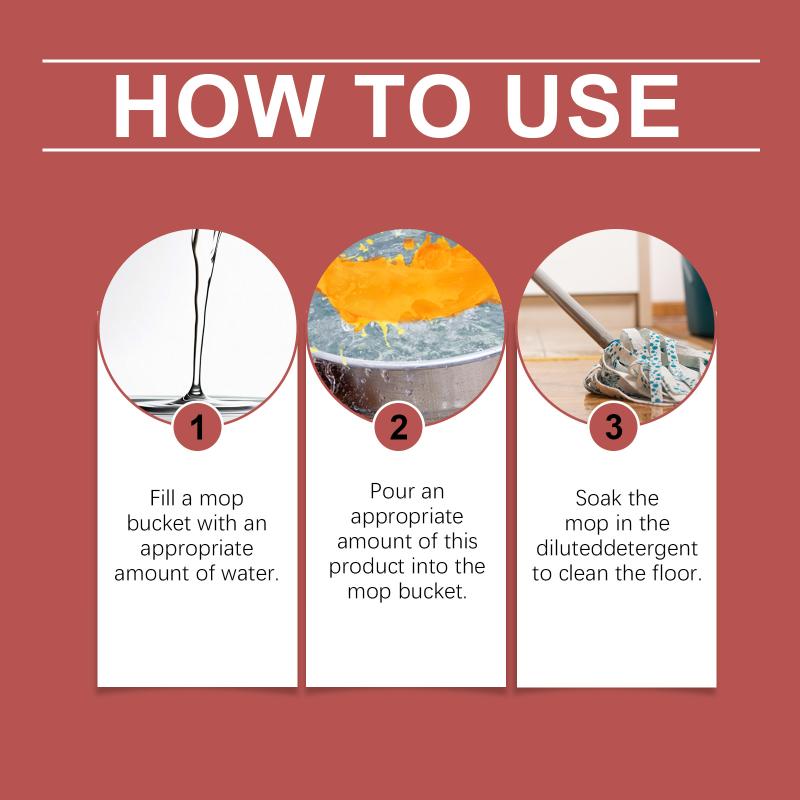 HOW TO USE

1

Fill a mop bucket with an appropriate amount of water.

2

Pour an appropriate amount of this product into the mop bucket.

3

Soak the mop in the diluteddetergent to clean the floor.