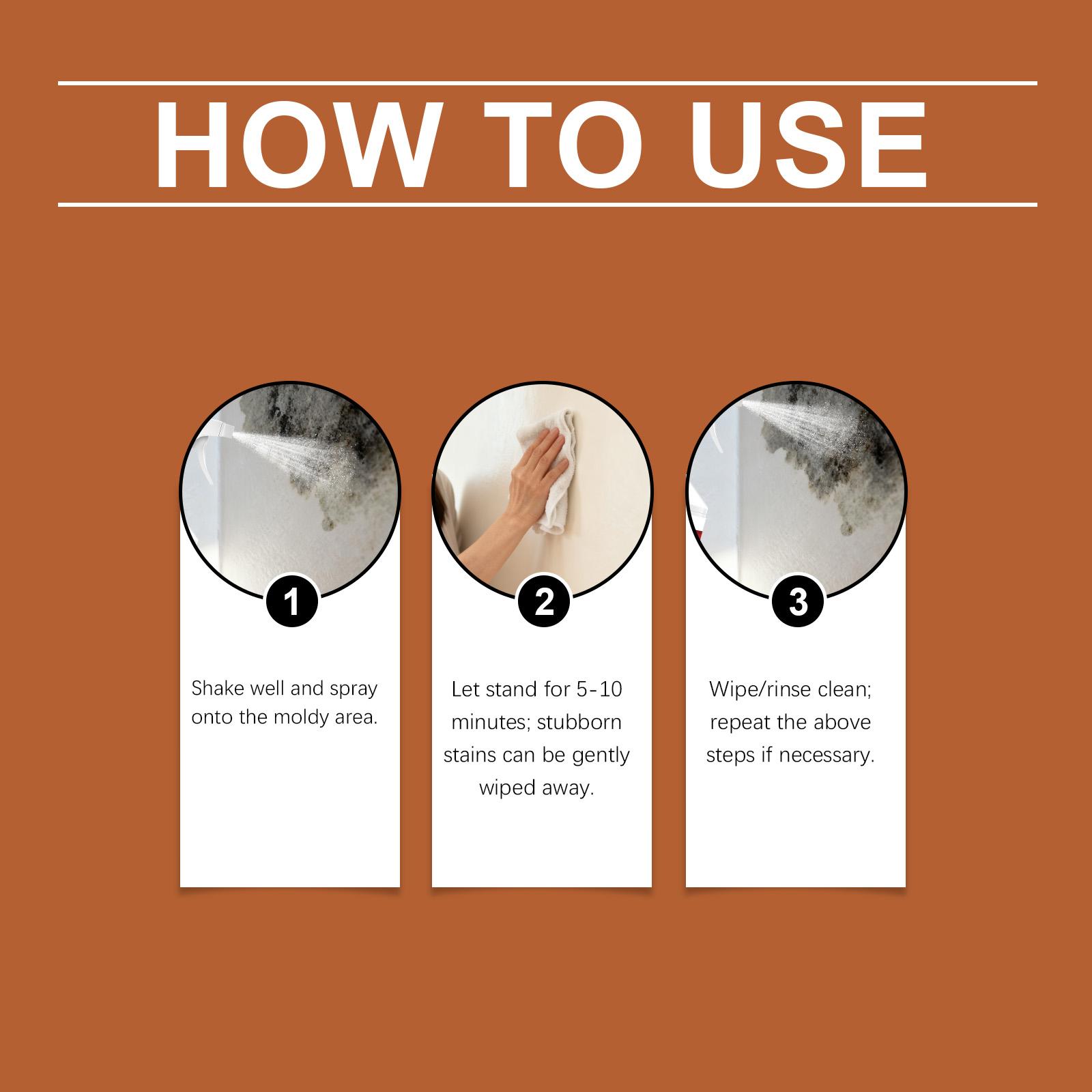 HOW TO USE

1

Shake well and spray onto the moldy area.

2

Let stand for 5-10 minutes; stubborn stains can be gently wiped away.

3

Wipe/rinse clean; repeat the above steps if necessary.