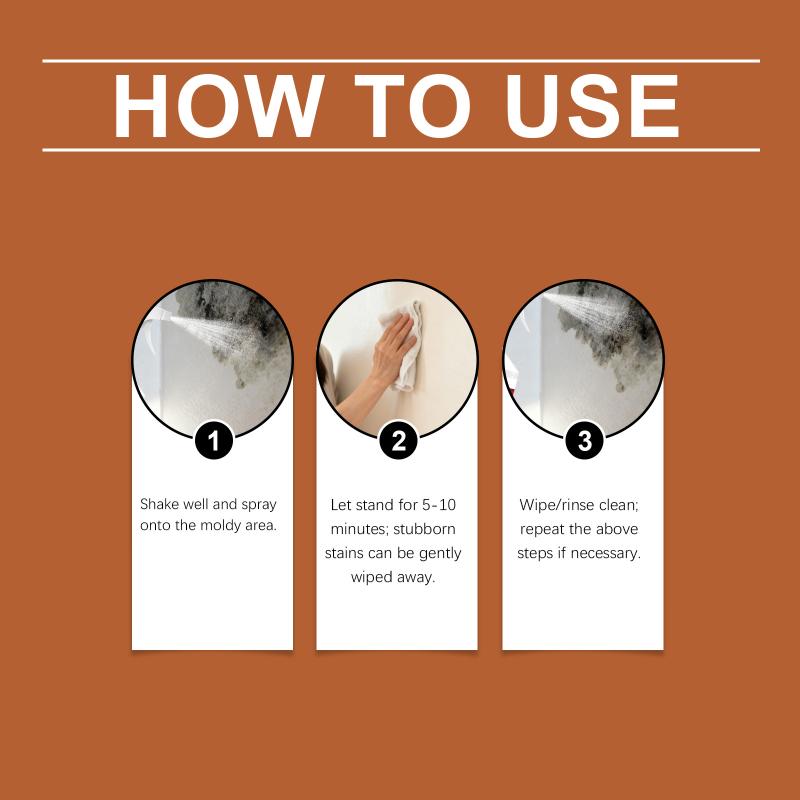 HOW TO USE

1

Shake well and spray onto the moldy area.

2

Let stand for 5-10 minutes; stubborn stains can be gently wiped away.

3

Wipe/rinse clean; repeat the above steps if necessary.