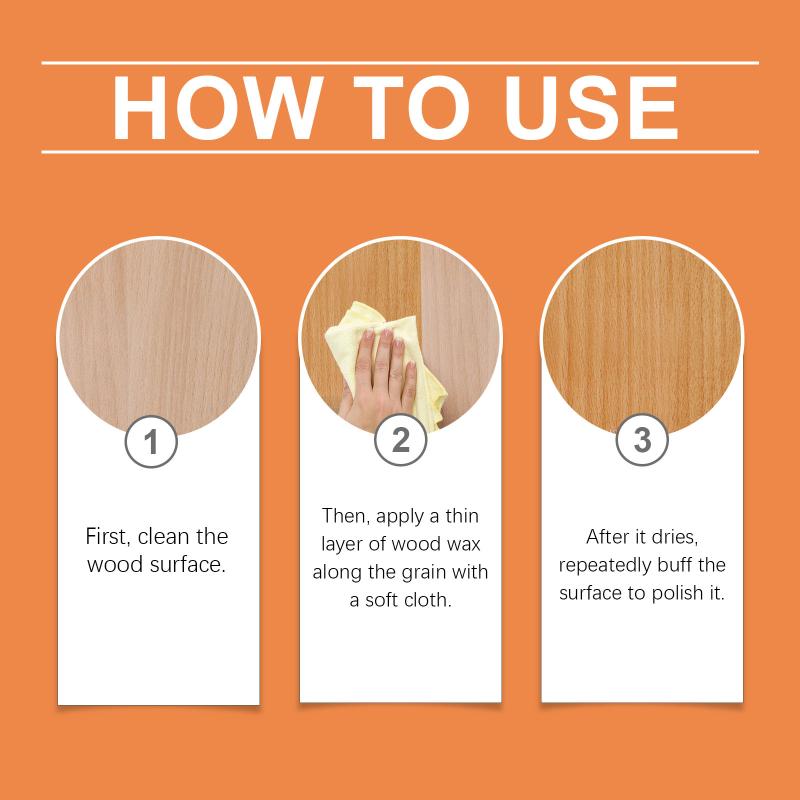 HOW TO USE

1

First, clean the wood surface.

2

Then, apply a thin layer of wood wax along the grain with a soft cloth.

3

After it dries, repeatedly buff the surface to polish it.