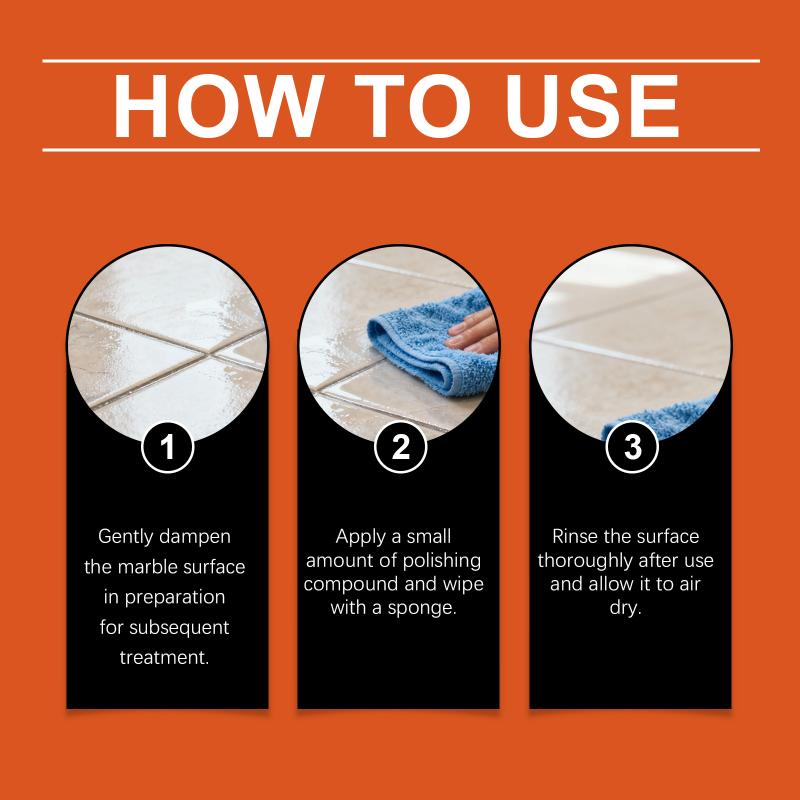 HOW TO USE

1

Gently dampen the marble surface in preparation for subsequent treatment.

2

Apply a small amount of polishing compound and wipe with a sponge.

3

Rinse the surface thoroughly after use and allow it to air dry.