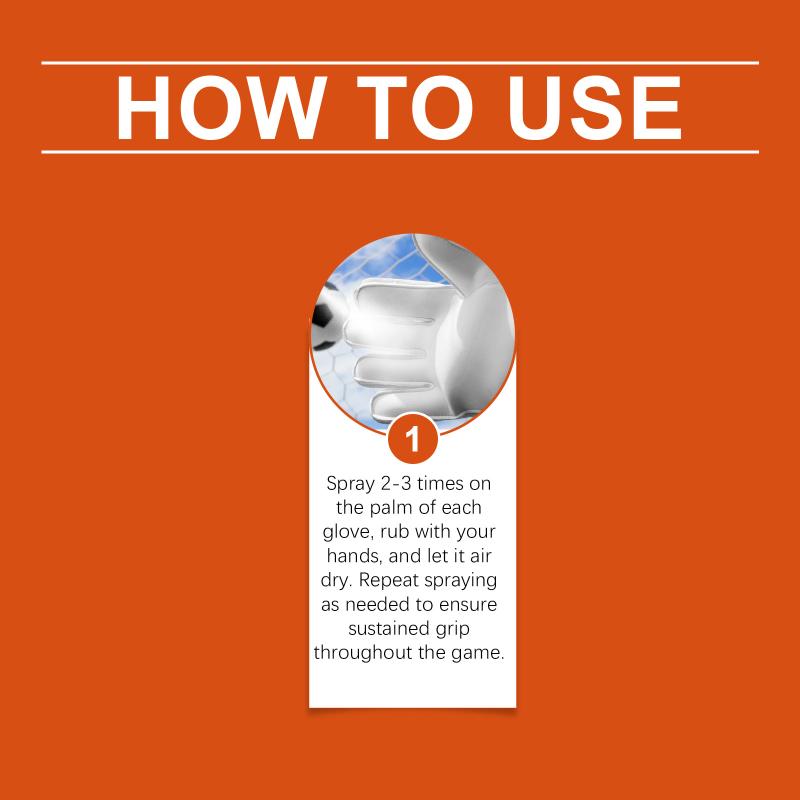 HOW TO USE

1

Spray 2-3 times on the palm of each glove, rub with your hands, and let it air dry. Repeat spraying as needed to ensure sustained grip throughout the game.