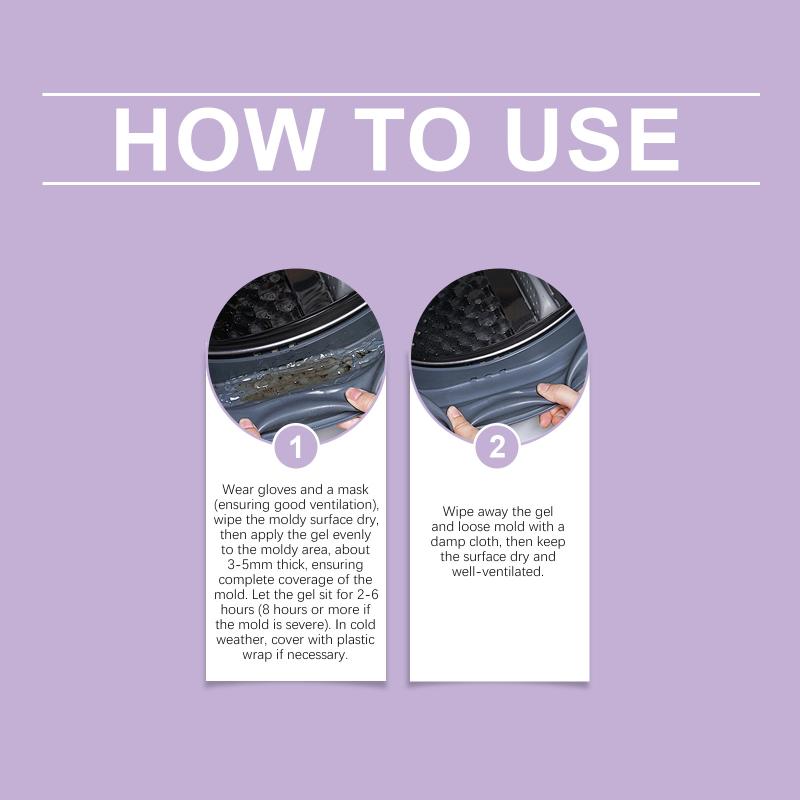 HOW TO USE

1

Wear gloves and a mask (ensuring good ventilation), wipe the moldy surface dry, then apply the gel evenly to the moldy area, about 3-5mm thick, ensuring complete coverage of the mold. Let the gel sit for 2-6 hours (8 hours or more if the mold is severe). In cold weather, cover with plastic wrap if necessary.

2

Wipe away the gel and loose mold with a damp cloth, then keep the surface dry and well-ventilated.