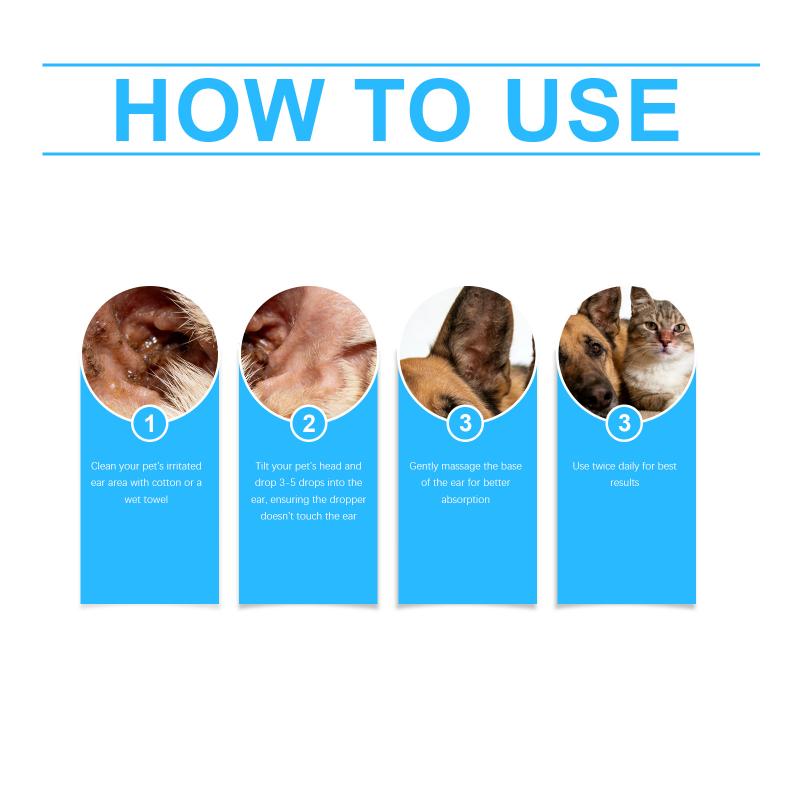 HOW TO USE

1

Clean your pet's irritated ear area with cotton or a wet towel

2

Tilt your pet's head and drop 3-5 drops into the ear, ensuring the dropper doesn't touch the ear

3

Gently massage the base of the ear for better absorption

3

Use twice daily for best results