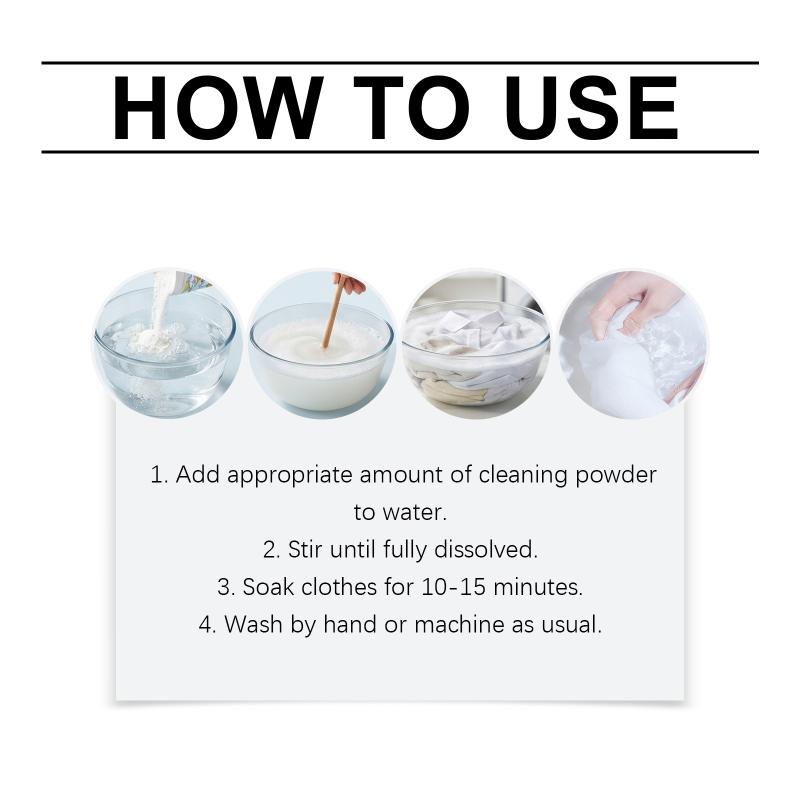 HOW TO USE

1. Add appropriate amount of cleaning powder to water.
2. Stir until fully dissolved.
3. Soak clothes for 10-15 minutes.
4. Wash by hand or machine as usual.