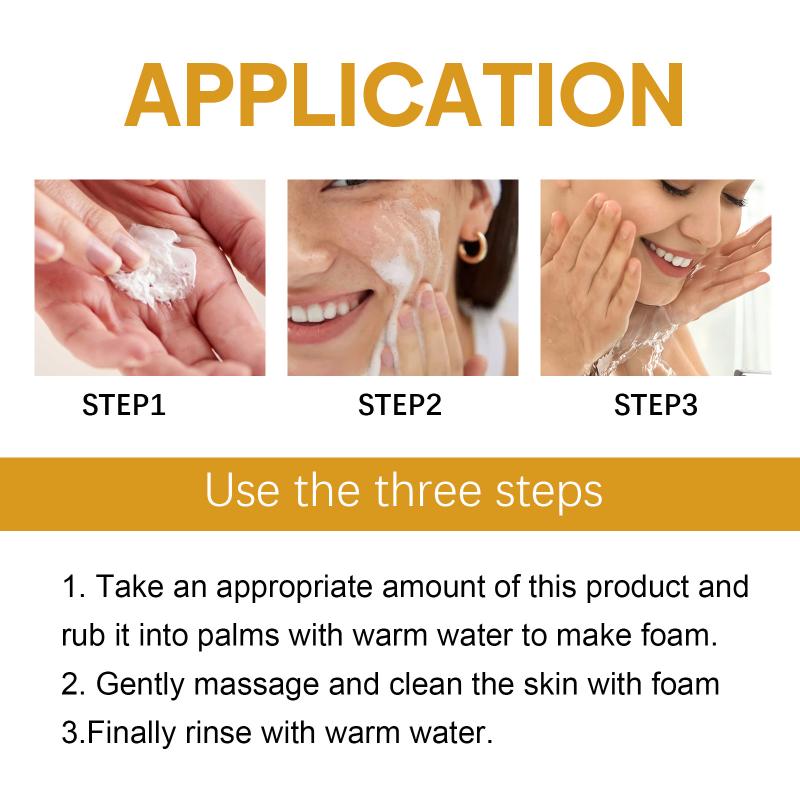 APPLICATION

STEP1

STEP2

STEP3

Use the three steps

1. Take an appropriate amount of this product and rub it into palms with warm water to make foam.
2. Gently massage and clean the skin with foam
3.Finally rinse with warm water.