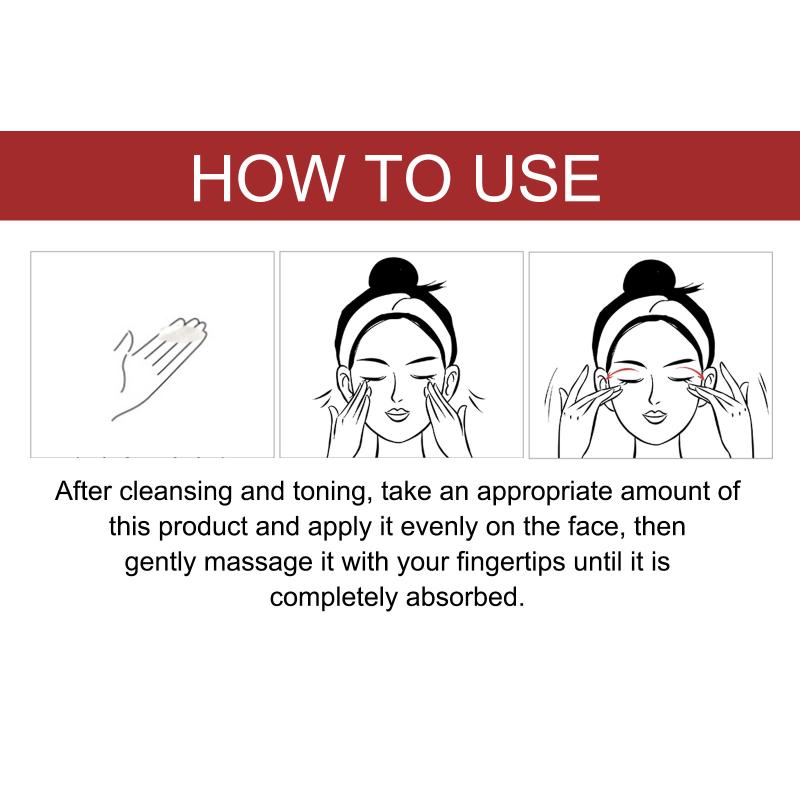 HOW TO USE

After cleansing and toning, take an appropriate amount of this product and apply it evenly on the face, then gently massage it with your fingertips until it is completely absorbed.