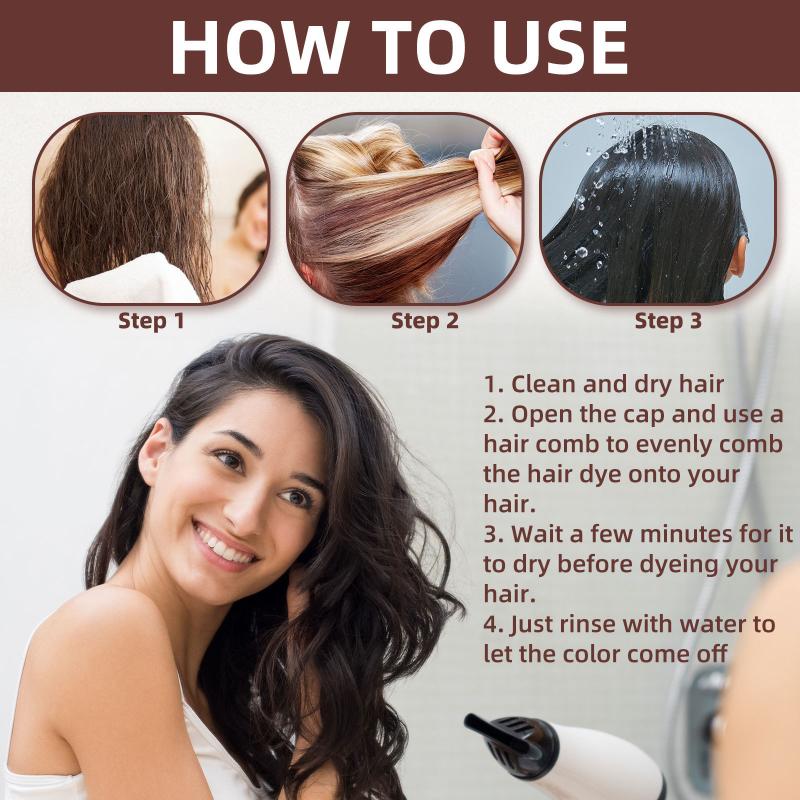 HOW TO USE

Step 1

Step 2

Step 3

1. Clean and dry hair
2. Open the cap and use a hair comb to evenly comb the hair dye onto your hair.
3. Wait a few minutes for it to dry before dyeing your hair.
4. Just rinse with water to let the color come off