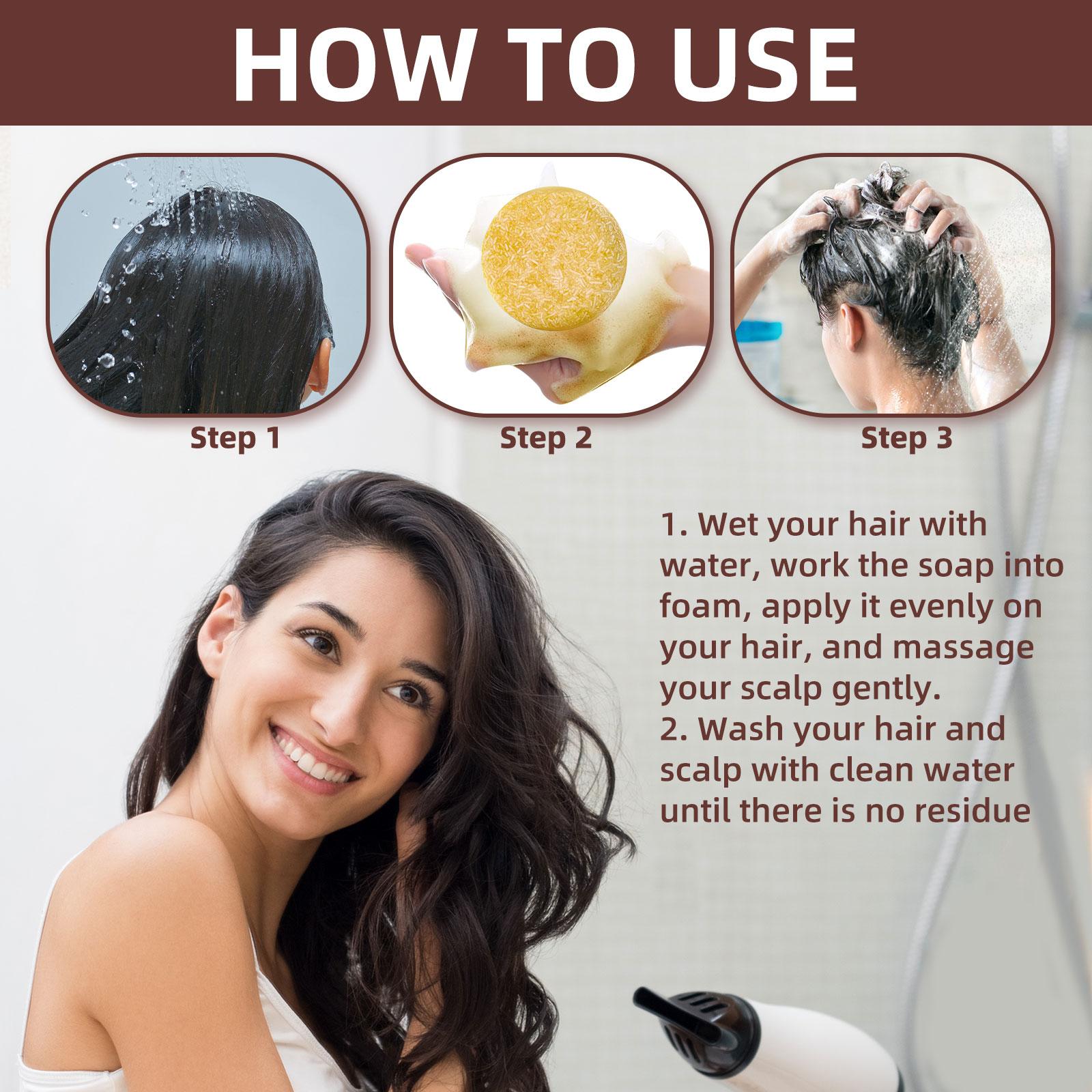 HOW TO USE

Step 1

Step 2

Step 3

1. Wet your hair with water, work the soap into foam, apply it evenly on your hair, and massage your scalp gently.
2. Wash your hair and scalp with clean water until there is no residue