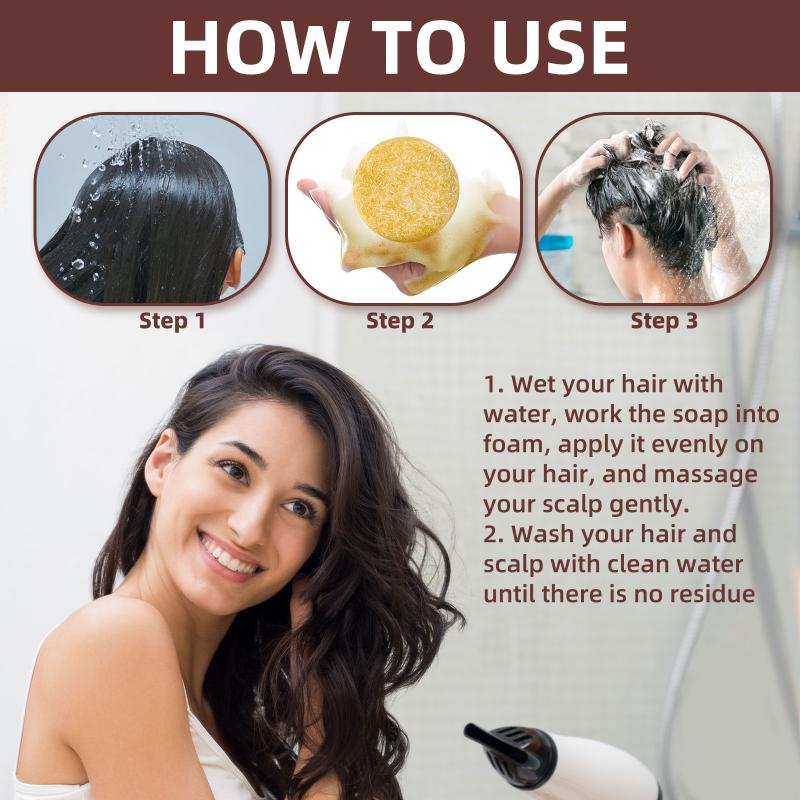 HOW TO USE

Step 1

Step 2

Step 3

1. Wet your hair with water, work the soap into foam, apply it evenly on your hair, and massage your scalp gently.
2. Wash your hair and scalp with clean water until there is no residue