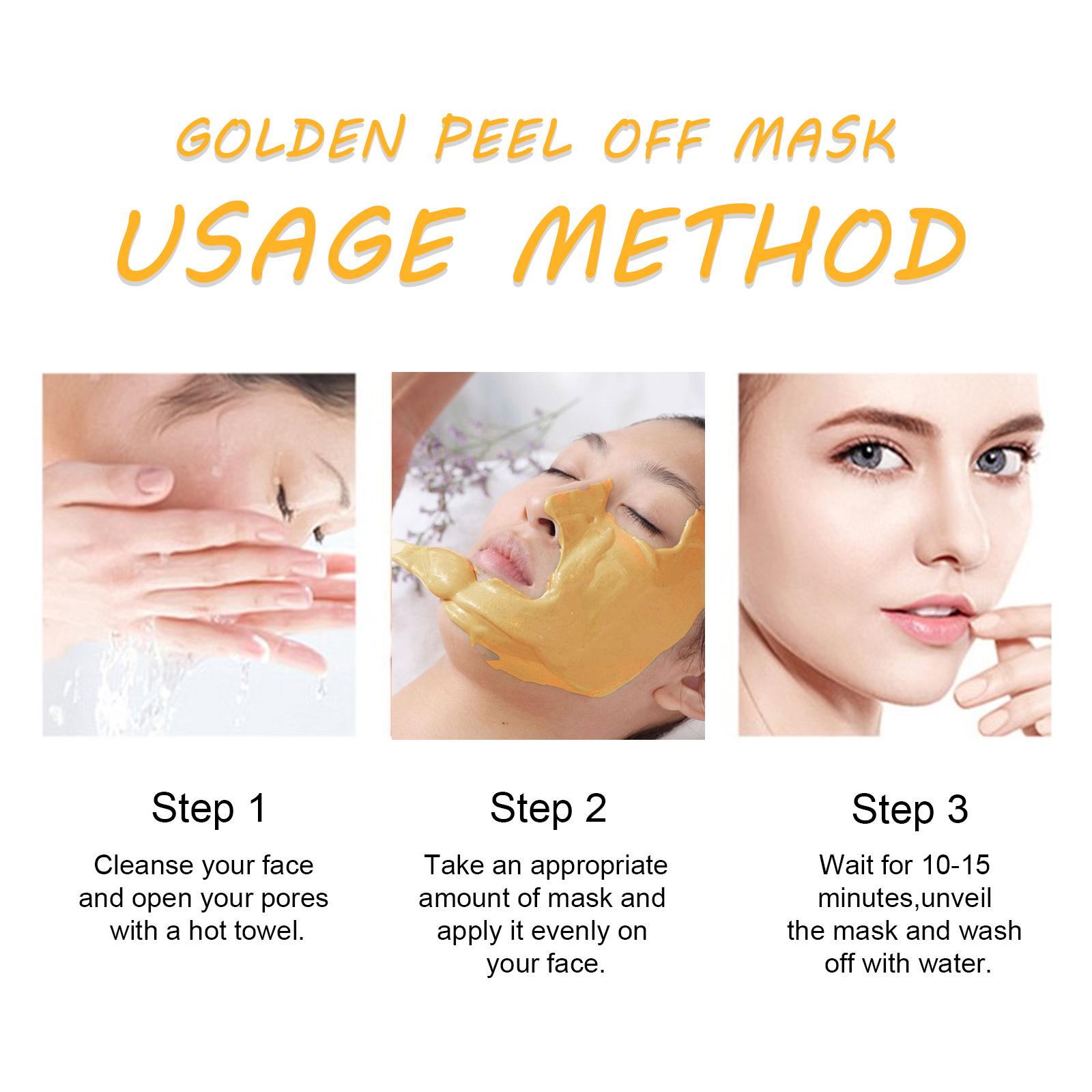 GOLDEN PEEL OFF MASK
USAGE METHOD

Step 1
Cleanse your face and open your pores with a hot towel.

Step 2
Take an appropriate amount of mask and apply it evenly on your face.

Step 3
Wait for 10-15 minutes,unveil the mask and wash off with water.