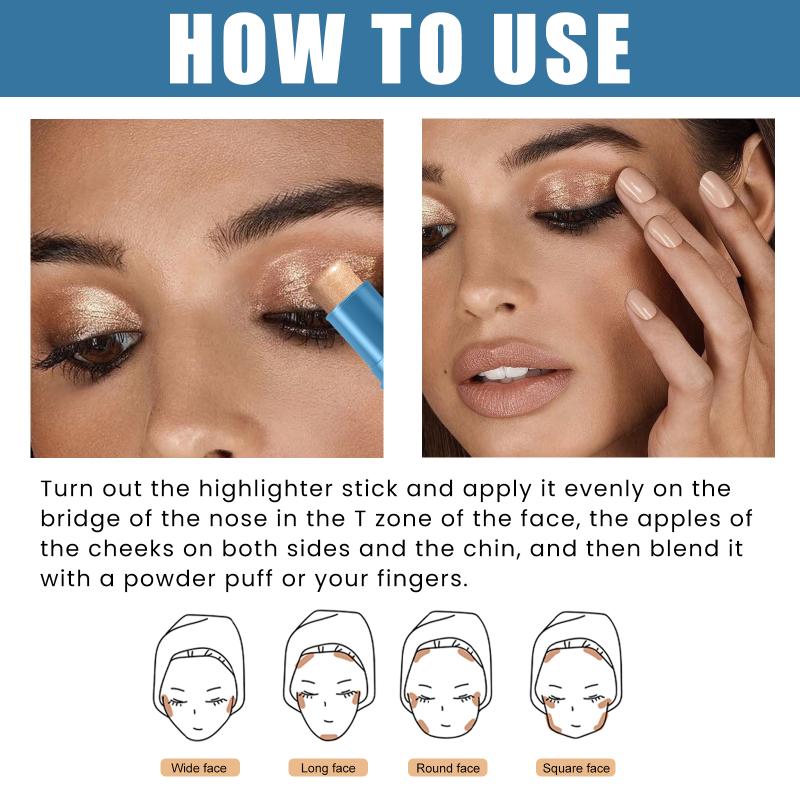 HOW TO USE

Turn out the highlighter stick and apply it evenly on the bridge of the nose in the T zone of the face, the apples of the cheeks on both sides and the chin, and then blend it with a powder puff or your fingers.

Wide face

Long face

Round face

Square face