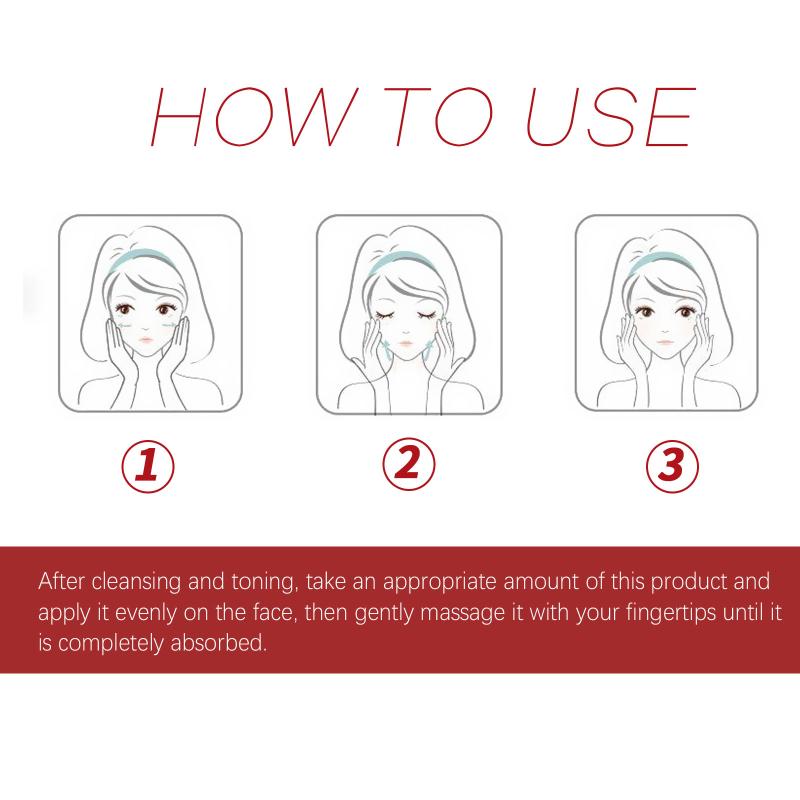 HOW TO USE

①

②

③

After cleansing and toning, take an appropriate amount of this product and apply it evenly on the face, then gently massage it with your fingertips until it is completely absorbed.