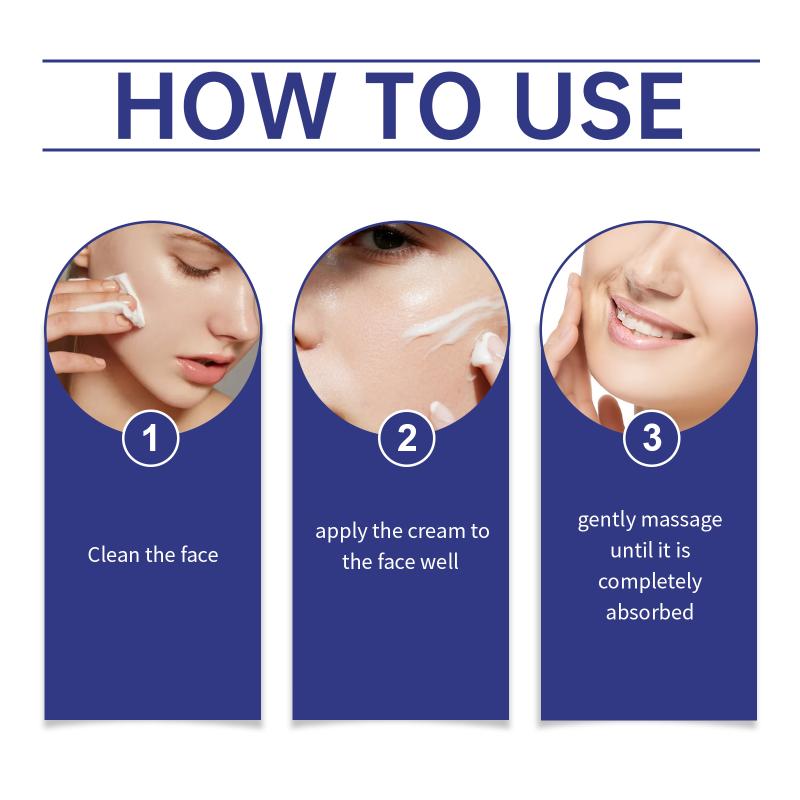 HOW TO USE

1

Clean the face

2

apply the cream to the face well

3

gently massage until it is completely absorbed