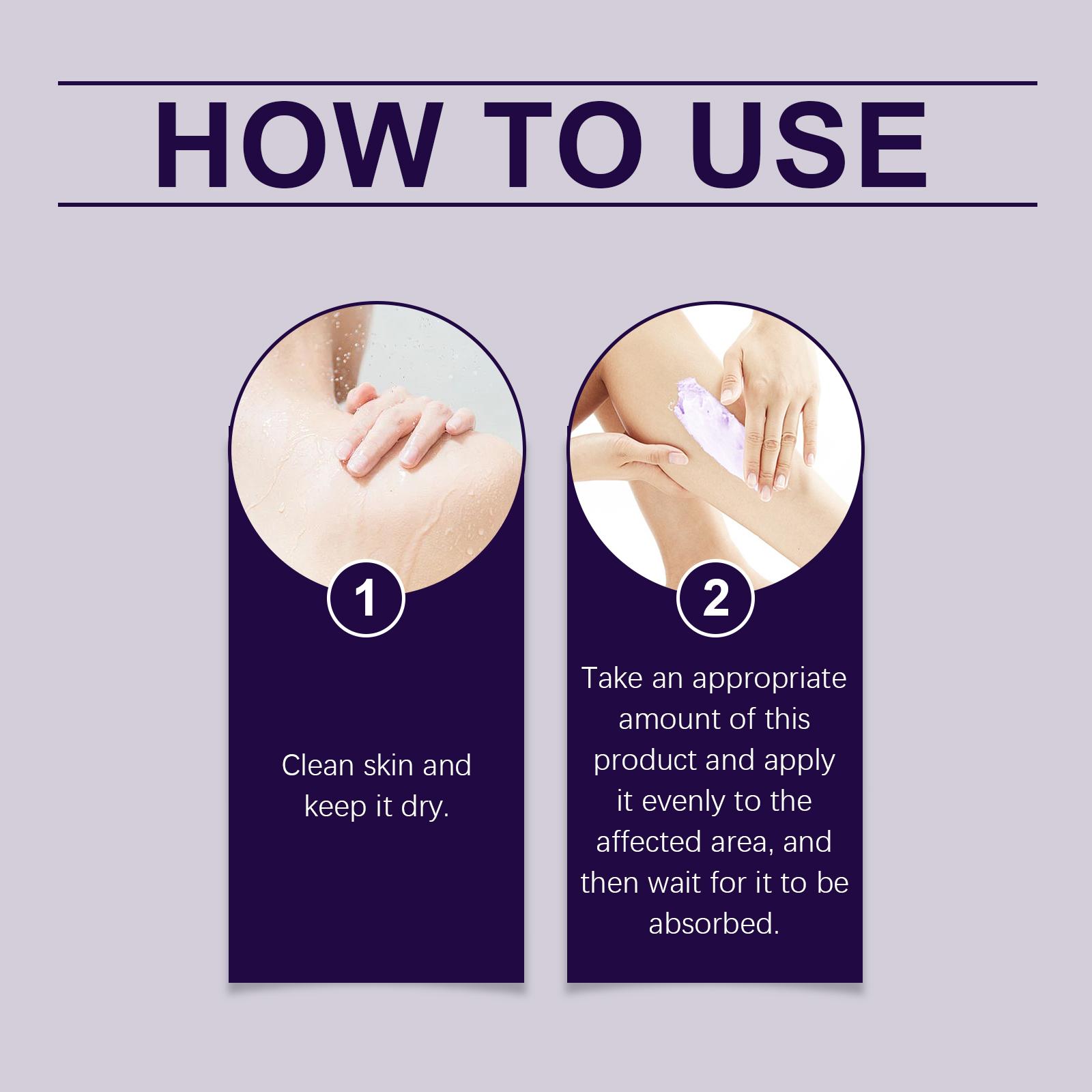 HOW TO USE

1

Clean skin and keep it dry.

2

Take an appropriate amount of this product and apply it evenly to the affected area, and then wait for it to be absorbed.