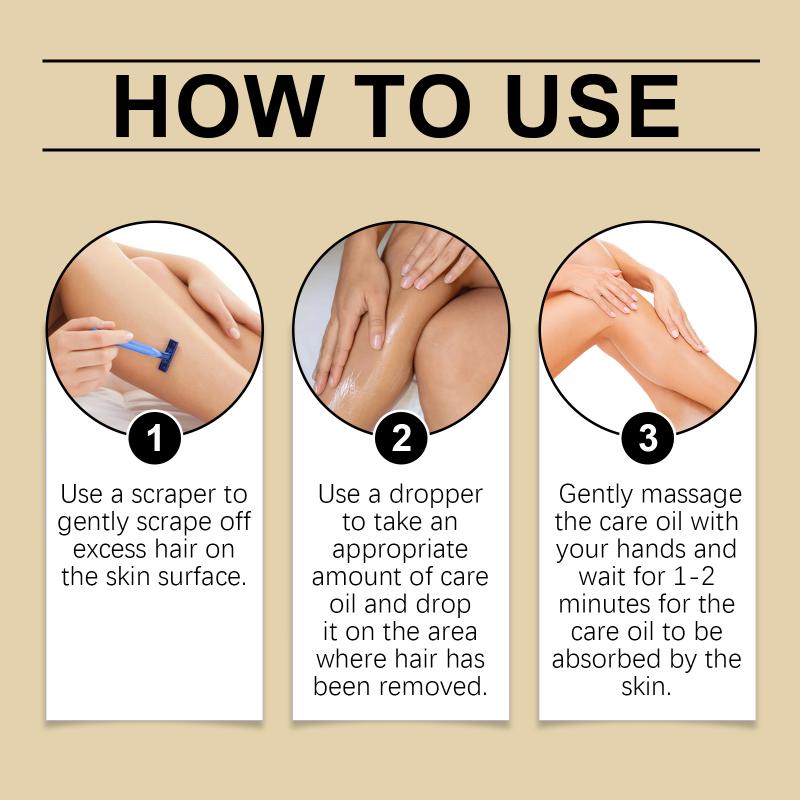 HOW TO USE

1

Use a scraper to gently scrape off excess hair on the skin surface.

2

Use a dropper to take an appropriate amount of care oil and drop it on the area where hair has been removed.

3

Gently massage the care oil with your hands and wait for 1-2 minutes for the care oil to be absorbed by the skin.