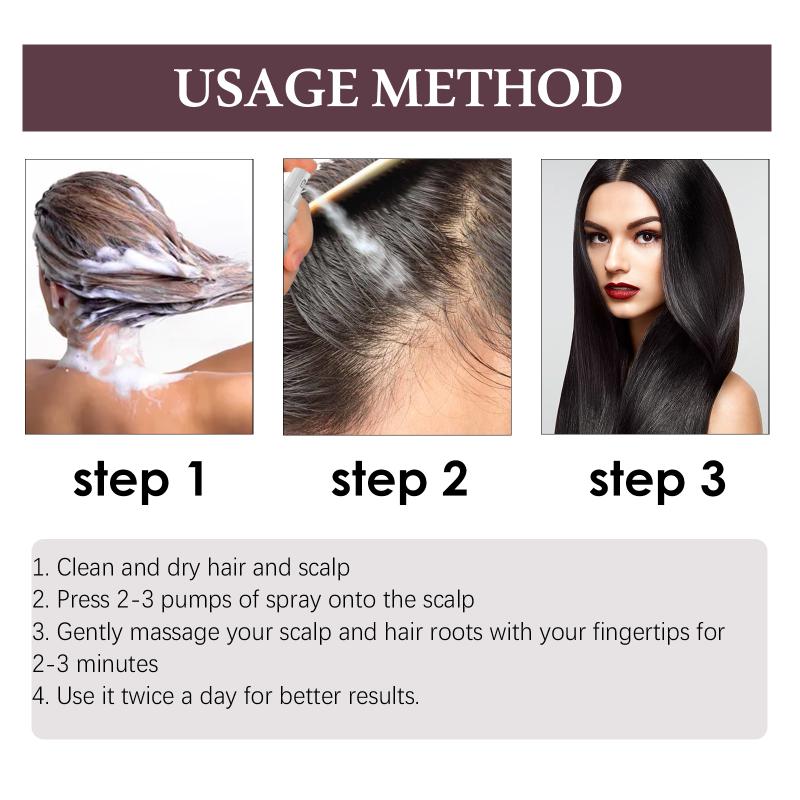 USAGE METHOD

step 1

step 2

step 3

1. Clean and dry hair and scalp
2. Press 2-3 pumps of spray onto the scalp
3. Gently massage your scalp and hair roots with your fingertips for 2-3 minutes
4. Use it twice a day for better results.