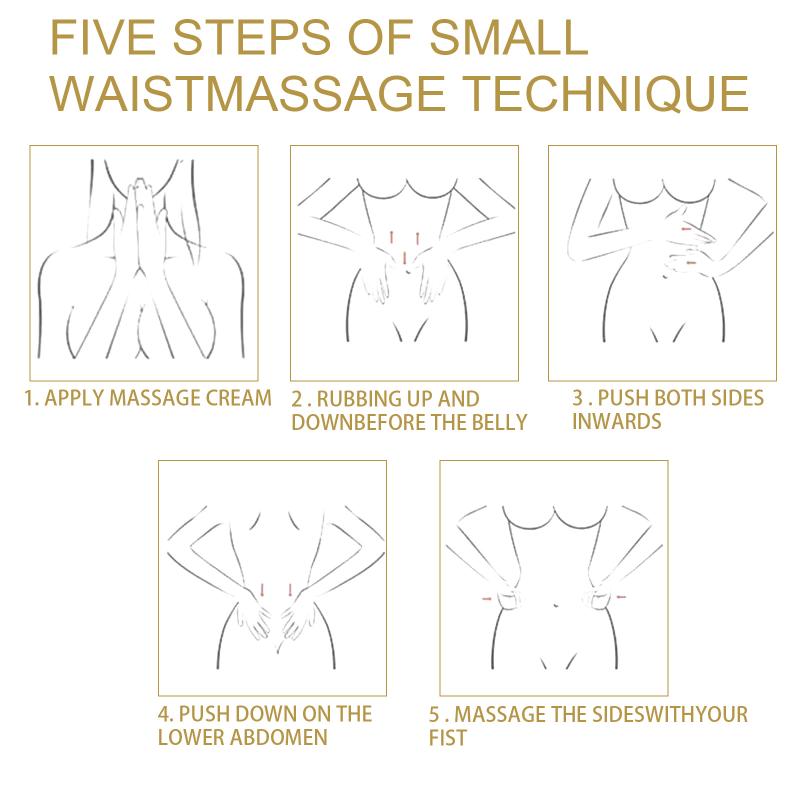 FIVE STEPS OF SMALL WAISTMASSAGE TECHNIQUE

1. APPLY MASSAGE CREAM

2 . RUBBING UP AND DOWNBEFORE THE BELLY

3 . PUSH BOTH SIDES INWARDS

4. PUSH DOWN ON THE LOWER ABDOMEN

5 . MASSAGE THE SIDESWITHYOUR FIST