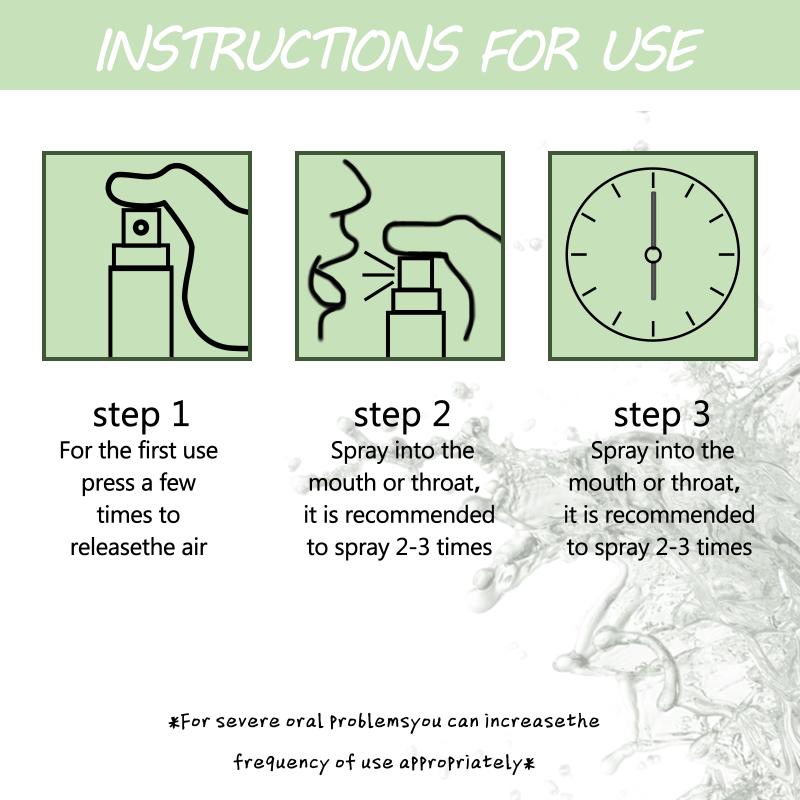 INSTRUCTIONS FOR USE

step 1
For the first use press a few times to releasethe air

step 2
Spray into the mouth or throat, it is recommended to spray 2-3 times

step 3
Spray into the mouth or throat, it is recommended to spray 2-3 times

*For severe oral problemsyou can increasethe frequency of use appropriately*