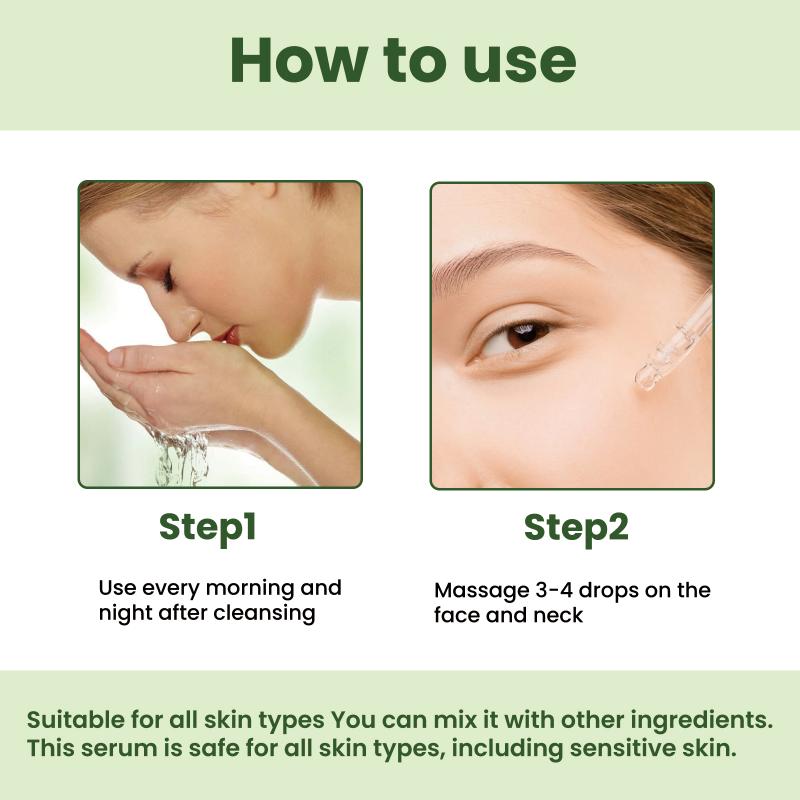 How to use

Step1

Use every morning and night after cleansing

Step2

Massage 3-4 drops on the face and neck

Suitable for all skin types You can mix it with other ingredients. This serum is safe for all skin types, including sensitive skin.