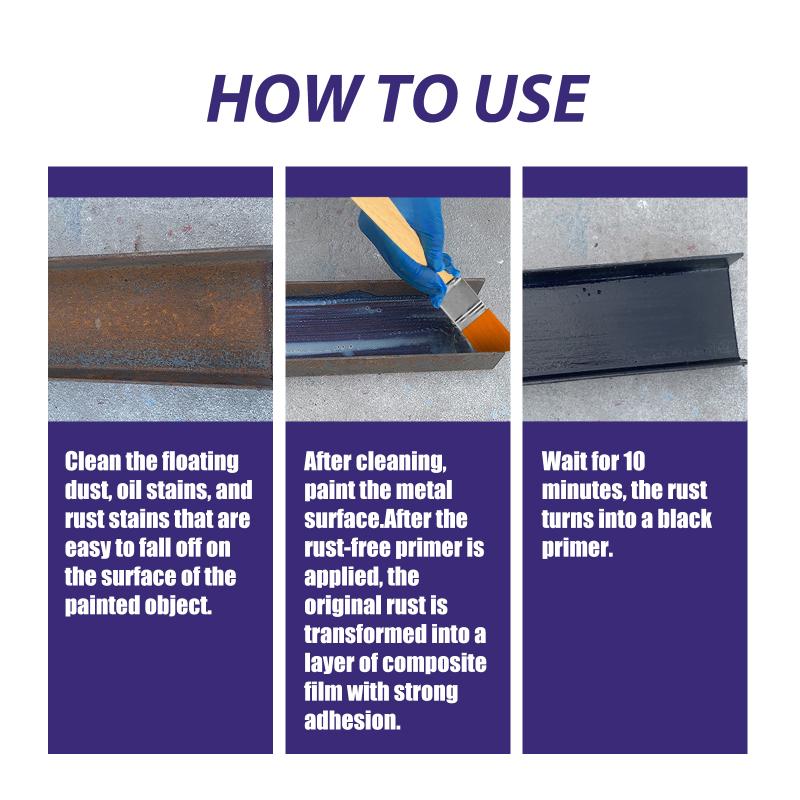 HOW TO USE

Clean the floating dust, oil stains, and rust stains that are easy to fall off on the surface of the painted object.

After cleaning, paint the metal surface.After the rust-free primer is applied, the original rust is transformed into a layer of composite film with strong adhesion.

Wait for 10 minutes, the rust turns into a black primer.