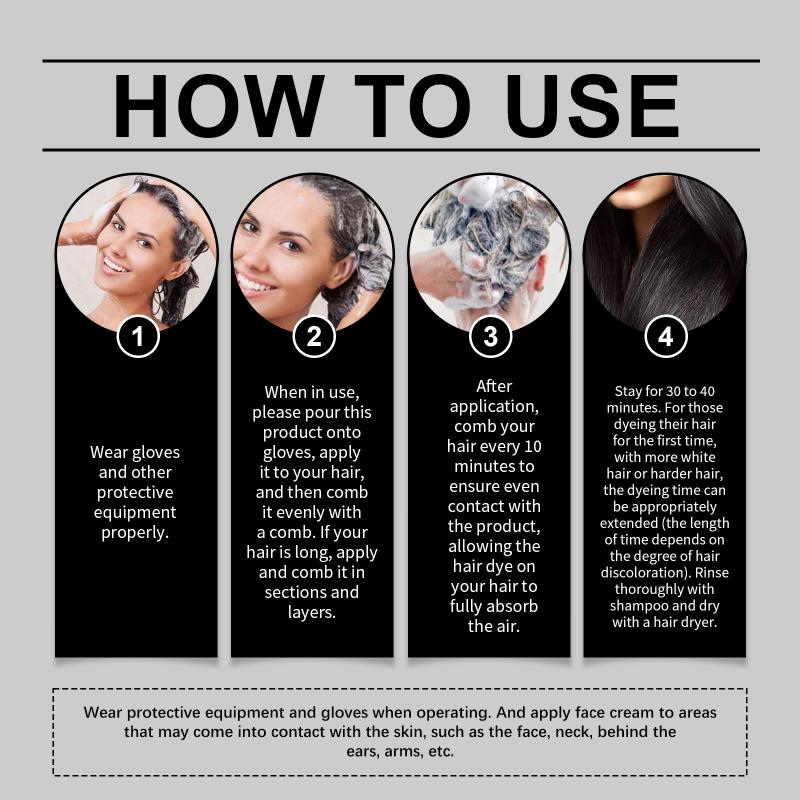 HOW TO USE

1

Wear gloves and other protective equipment properly.

2

When in use, please pour this product onto gloves, apply it to your hair, and then comb it evenly with a comb. If your hair is long, apply and comb it in sections and layers.

3

After application, comb your hair every 10 minutes to ensure even contact with the product, allowing the hair dye on your hair to fully absorb the air.

4

Stay for 30 to 40 minutes. For those dyeing their hair for the first time, with more white hair or harder hair, the dyeing time can be appropriately extended (the length of time depends on the degree of hair discoloration). Rinse thoroughly with shampoo and dry with a hair dryer.

Wear protective equipment and gloves when operating. And apply face cream to areas that may come into contact with the skin, such as the face, neck, behind the ears, arms, etc.