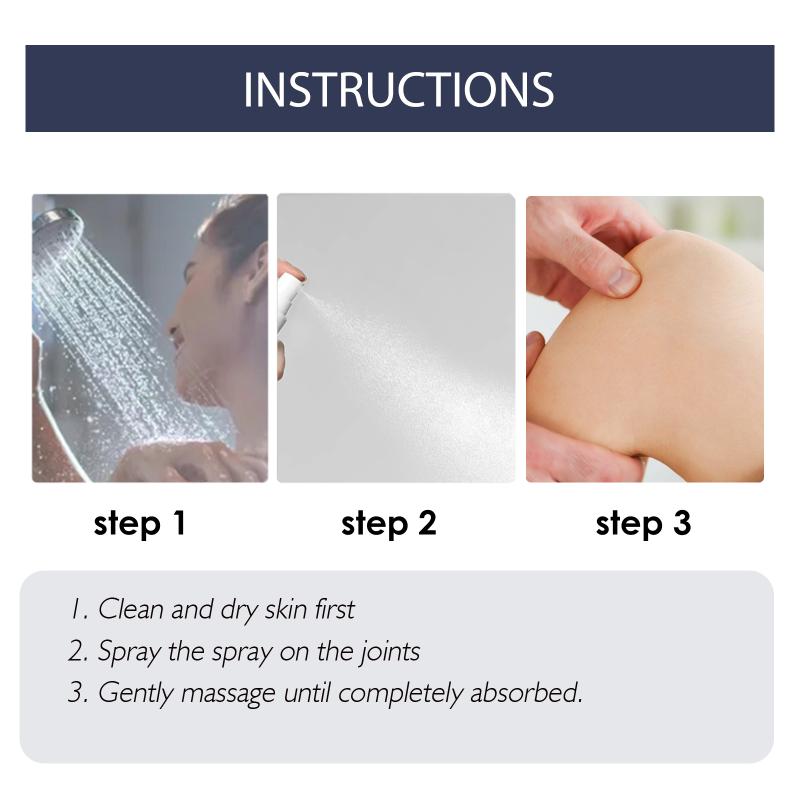 INSTRUCTIONS

step 1

step 2

step 3

1. Clean and dry skin first
2. Spray the spray on the joints
3. Gently massage until completely absorbed.