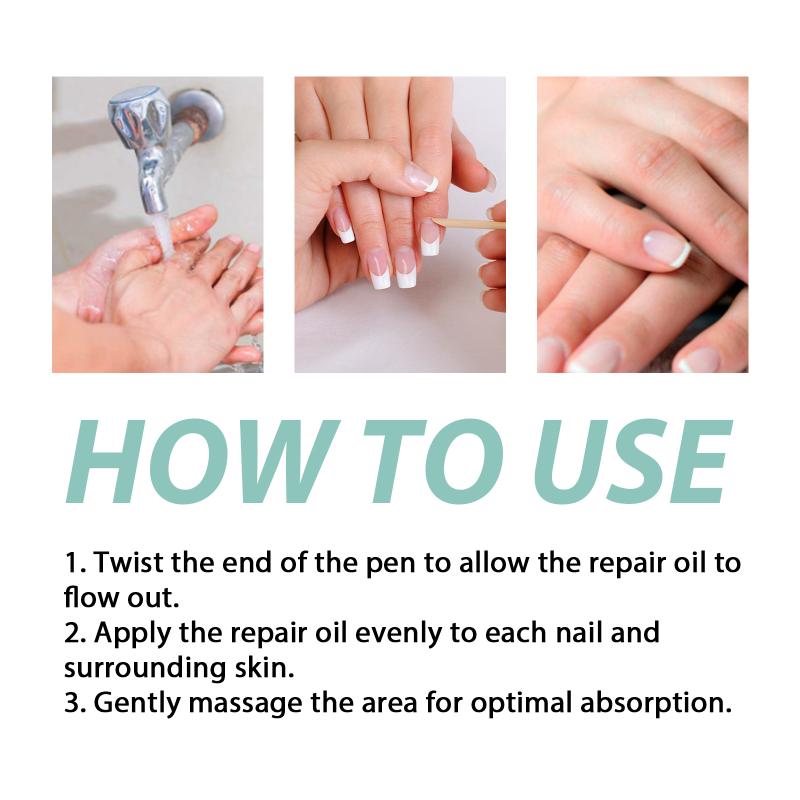 HOW TO USE

1. Twist the end of the pen to allow the repair oil to flow out.
2. Apply the repair oil evenly to each nail and surrounding skin.
3. Gently massage the area for optimal absorption.