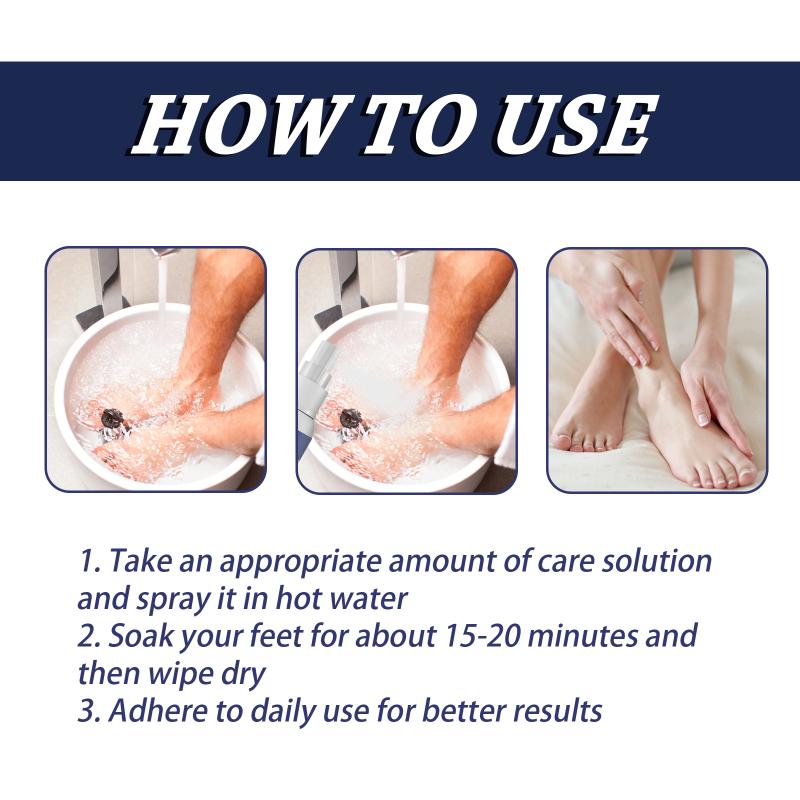 HOW TO USE

1. Take an appropriate amount of care solution and spray it in hot water
2. Soak your feet for about 15-20 minutes and then wipe dry
3. Adhere to daily use for better results