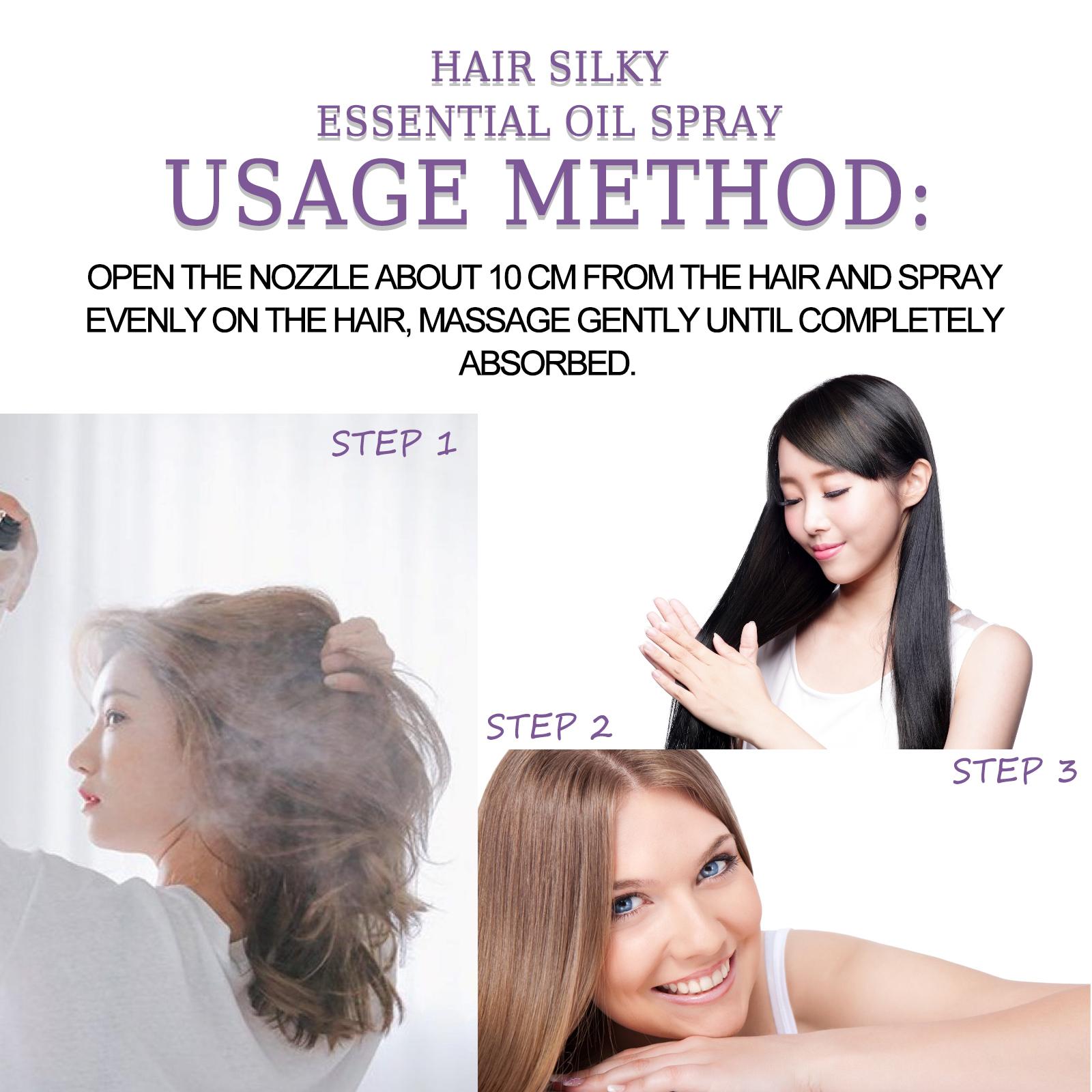 HAIR SILKY
ESSENTIAL OIL SPRAY
USAGE METHOD:

OPEN THE NOZZLE ABOUT 10 CM FROM THE HAIR AND SPRAY EVENLY ON THE HAIR, MASSAGE GENTLY UNTIL COMPLETELY ABSORBED.

STEP 1

STEP 2

STEP 3