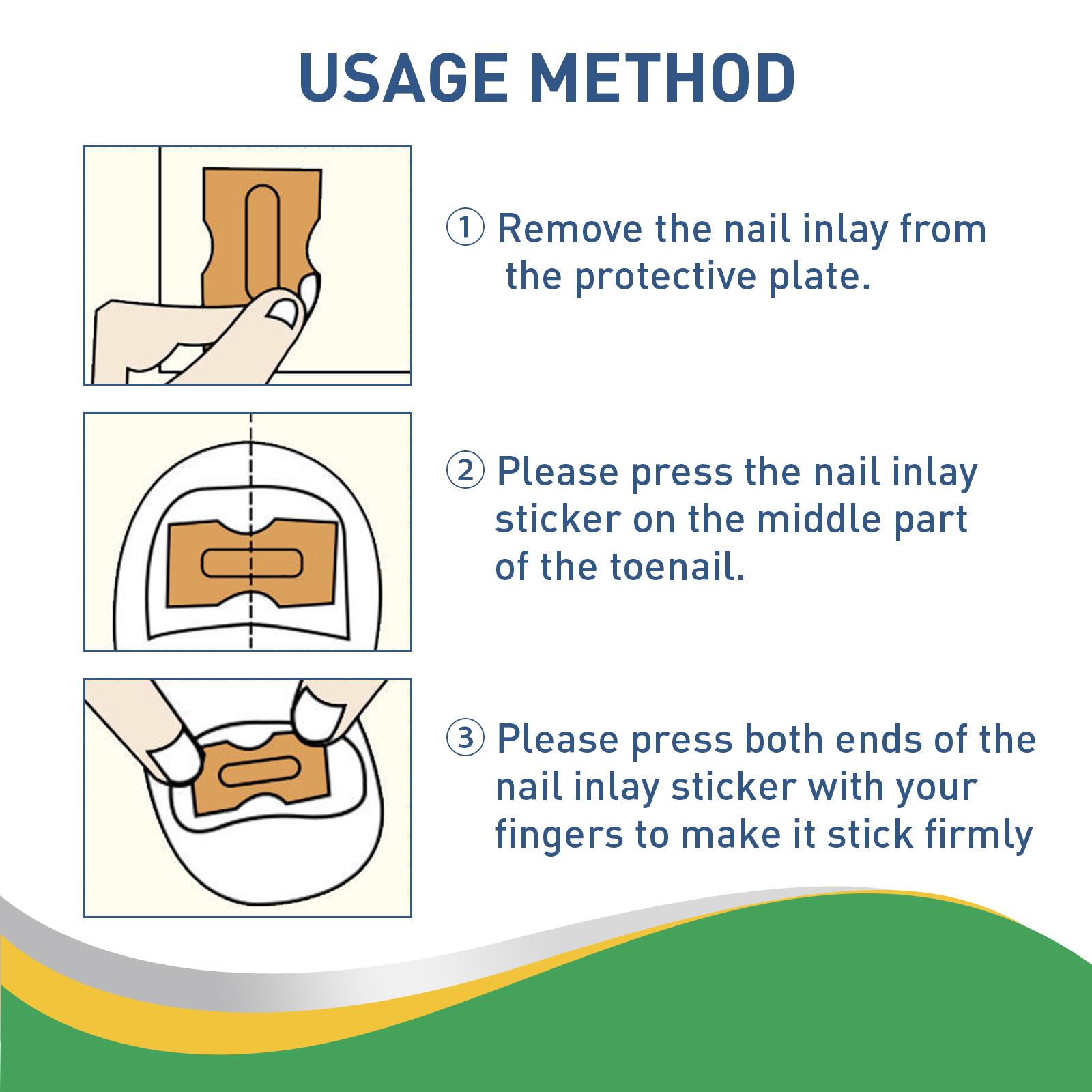 USAGE METHOD

① Remove the nail inlay from the protective plate.

② Please press the nail inlay sticker on the middle part of the toenail.

③ Please press both ends of the nail inlay sticker with your fingers to make it stick firmly