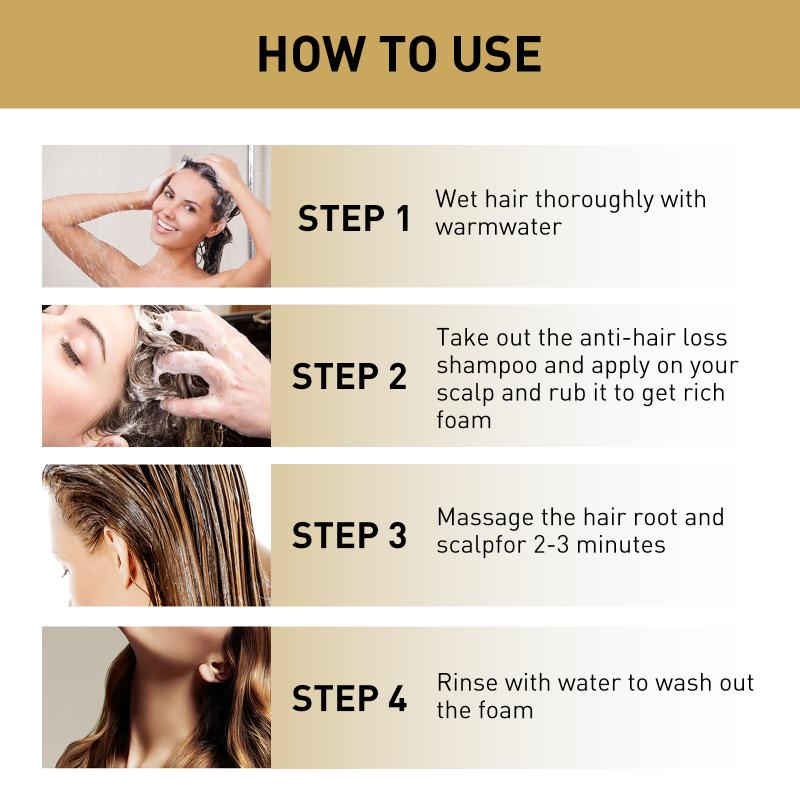 HOW TO USE

STEP 1
Wet hair thoroughly with warmwater

STEP 2
Take out the anti-hair loss shampoo and apply on your scalp and rub it to get rich foam

STEP 3
Massage the hair root and scalpfor 2-3 minutes

STEP 4
Rinse with water to wash out the foam