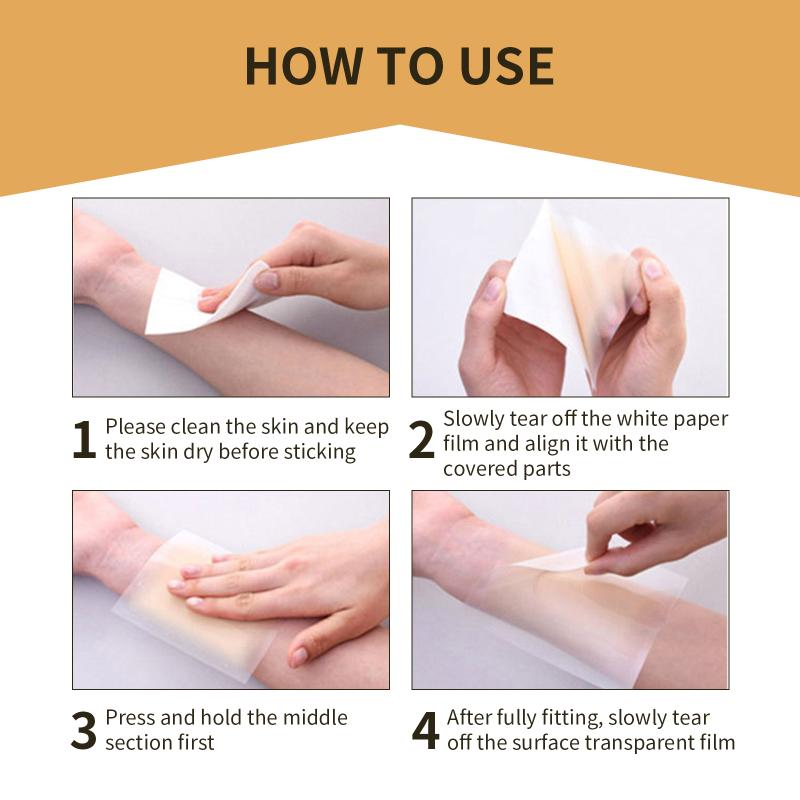 HOW TO USE

1 Please clean the skin and keep the skin dry before sticking

2 Slowly tear off the white paper film and align it with the covered parts

3 Press and hold the middle section first

4 After fully fitting, slowly tear off the surface transparent film