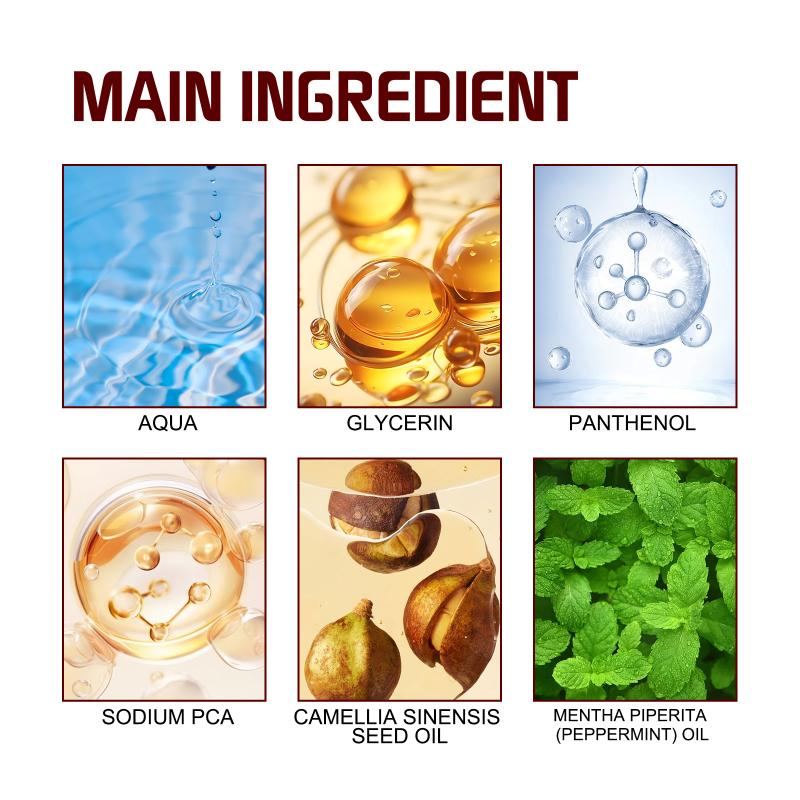 MAIN INGREDIENT

AQUA

GLYCERIN

PANTHENOL

SODIUM PCA

CAMELLIA SINENSIS SEED OIL

MENTHA PIPERITA (PEPPERMINT) OIL