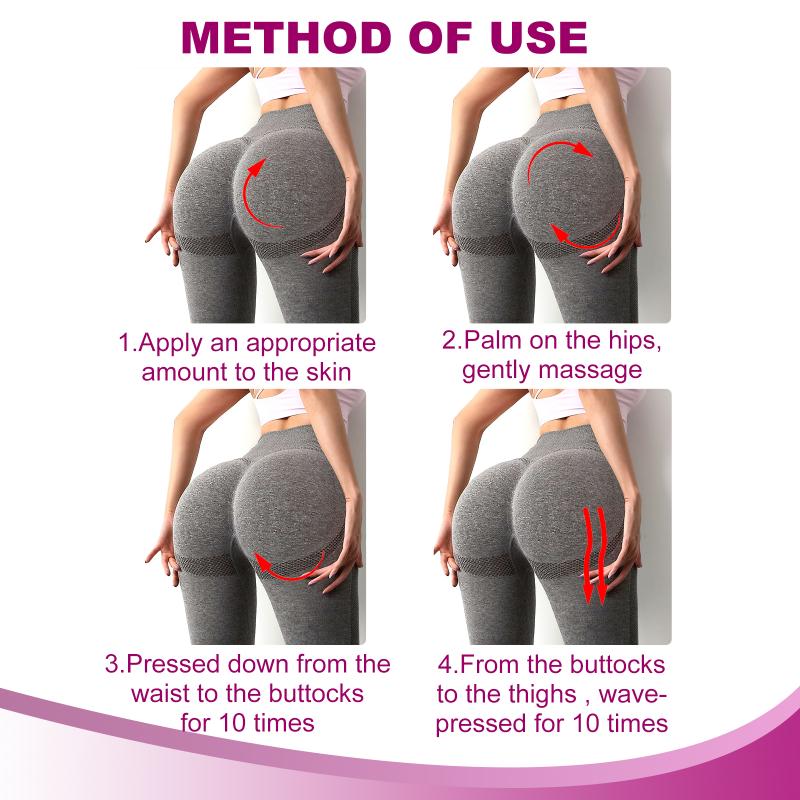 METHOD OF USE

1.Apply an appropriate amount to the skin

2.Palm on the hips, gently massage

3.Pressed down from the waist to the buttocks for 10 times

4.From the buttocks to the thighs , wave-pressed for 10 times