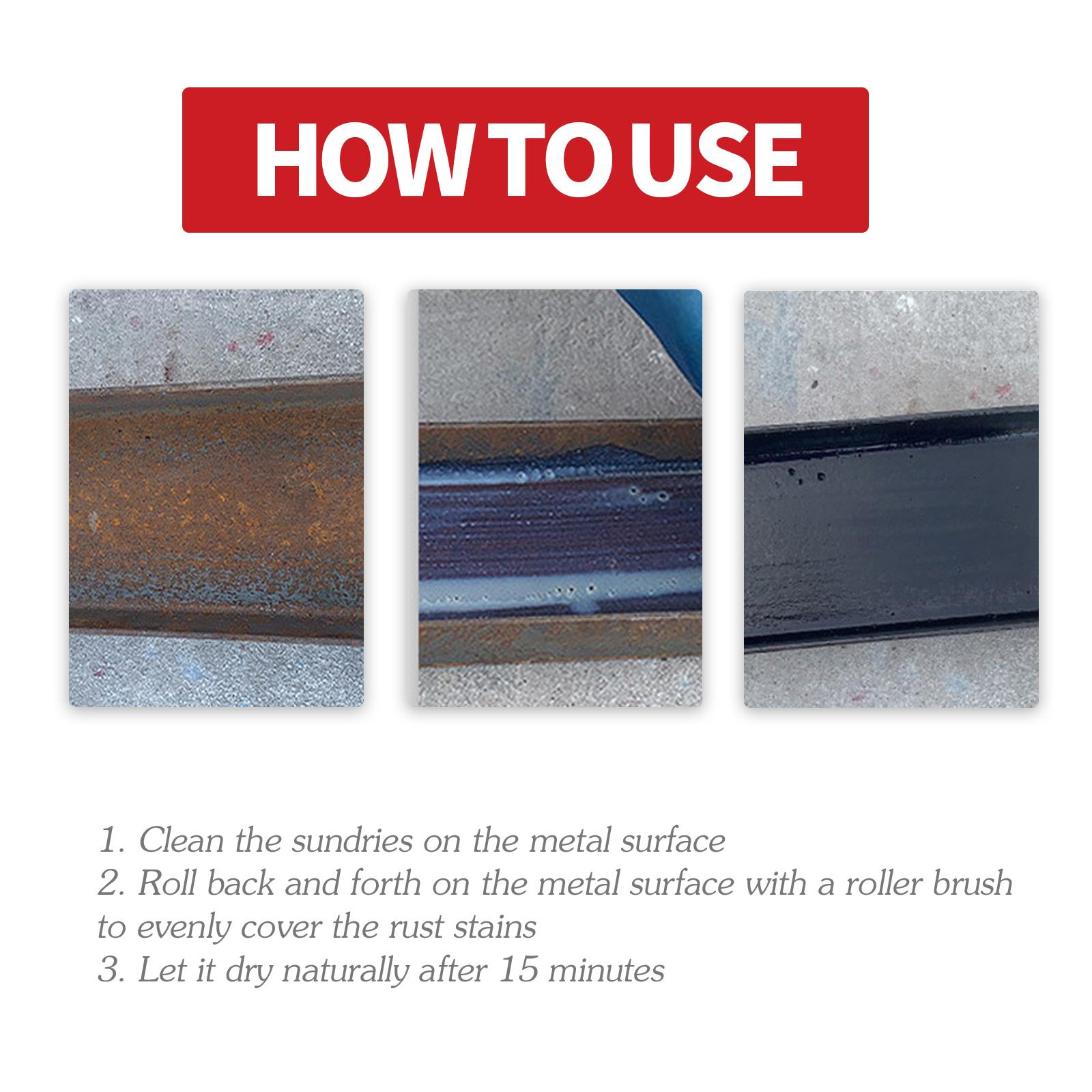 HOW TO USE

1. Clean the sundries on the metal surface
2. Roll back and forth on the metal surface with a roller brush to evenly cover the rust stains
3. Let it dry naturally after 15 minutes