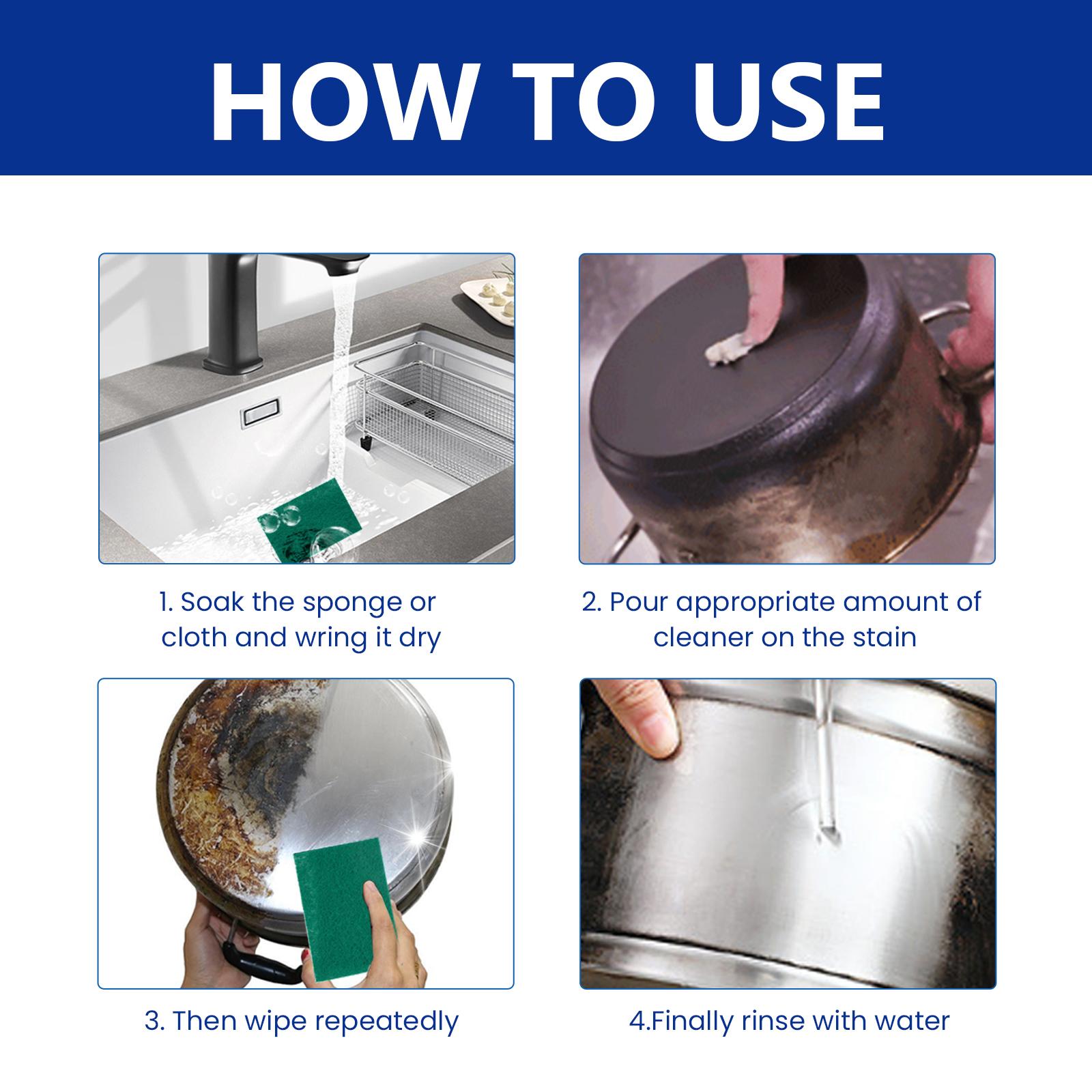 HOW TO USE

1. Soak the sponge or cloth and wring it dry

2. Pour appropriate amount of cleaner on the stain

3. Then wipe repeatedly

4.Finally rinse with water